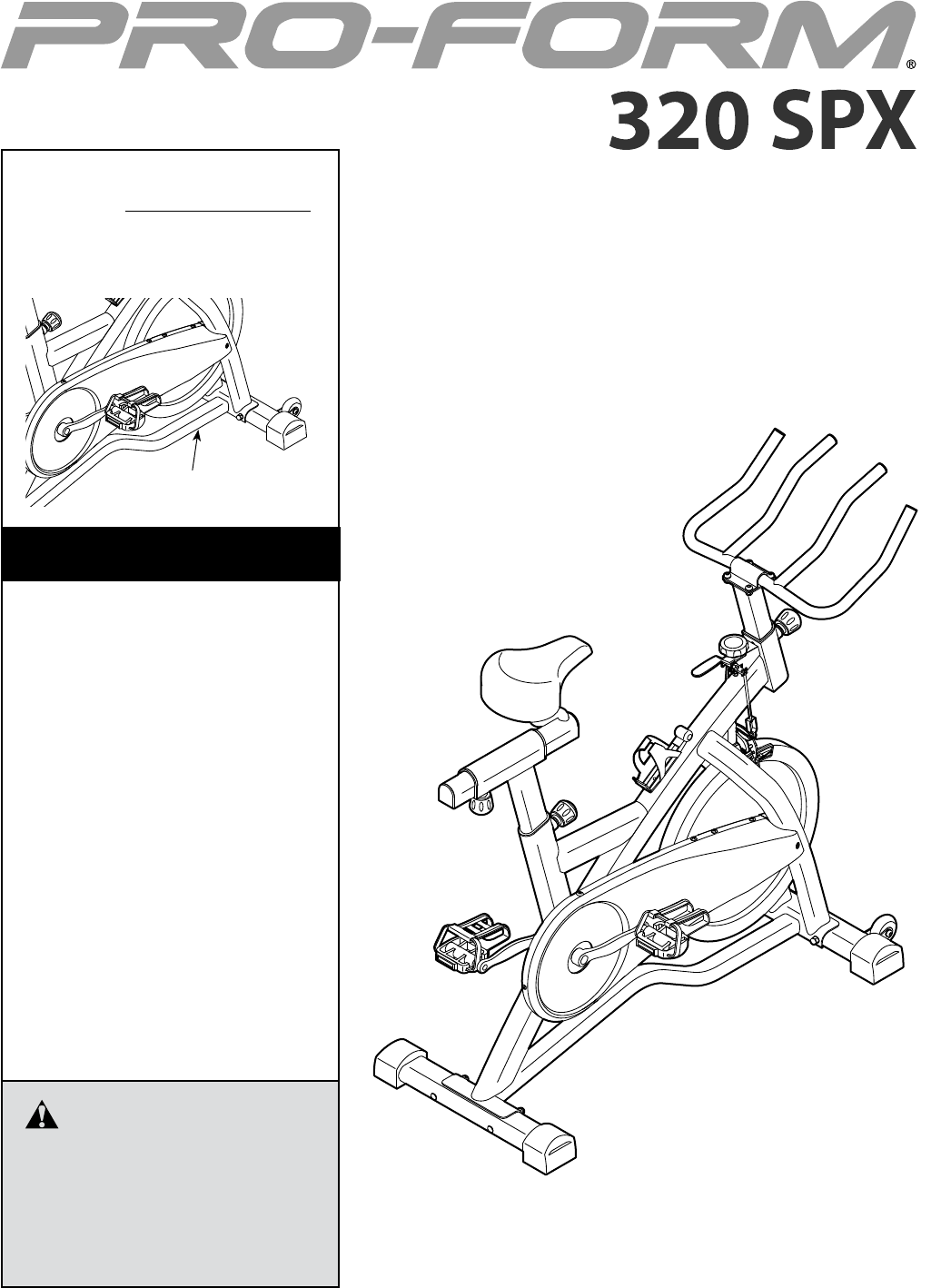 PRO-FORM®
320 SPX