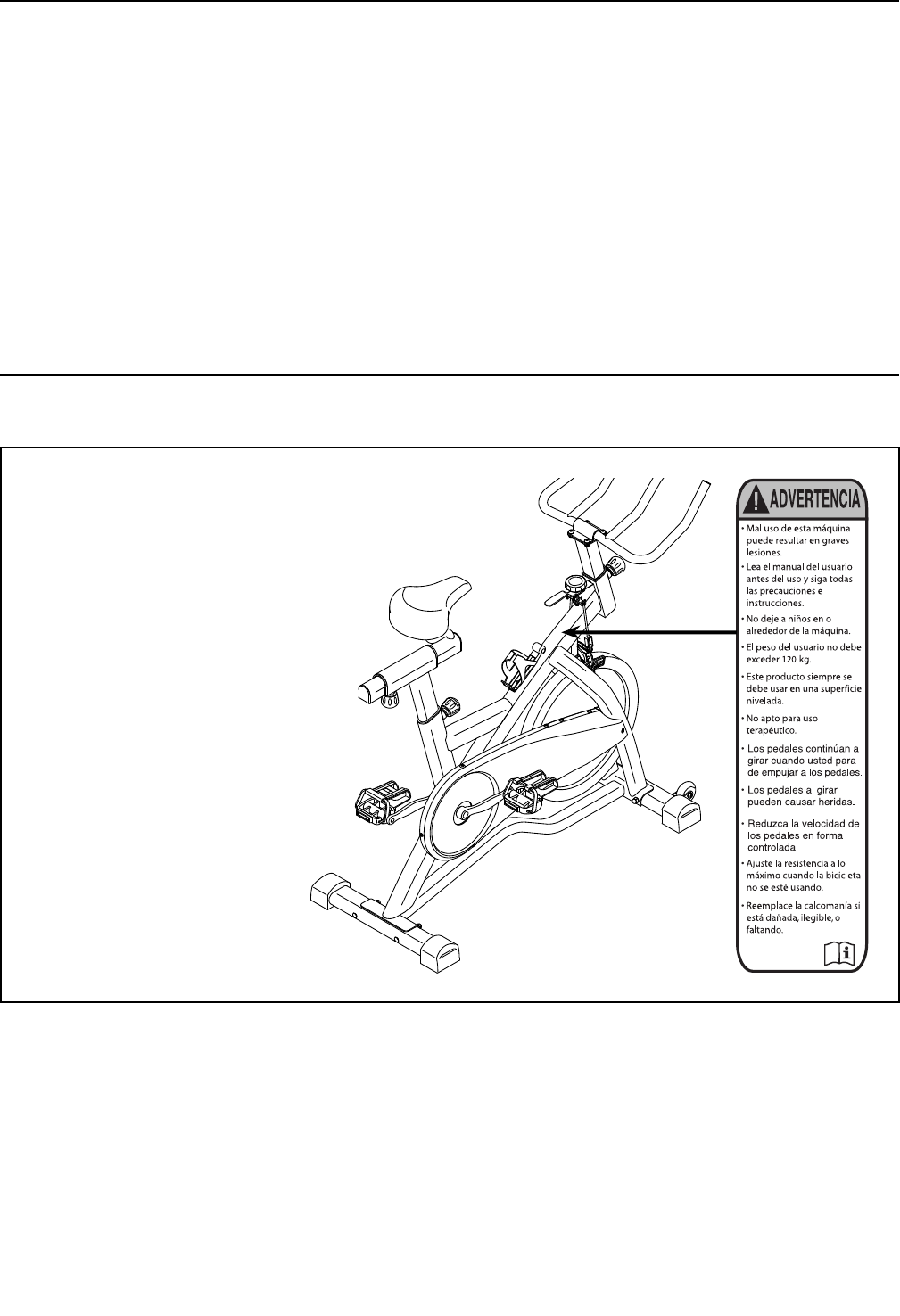 ADVERTENCIA

• Mal uso de esta máquina puede resultar en graves lesiones.
• Lea el manual del usuario antes del uso y siga todas las precauciones e instrucciones.
• No deje a niños en o alrededor de la máquina.
• El peso del usuario no debe exceder 120 kg.
• Este producto siempre se debe usar en una superficie nivelada.
• No apto para uso terapéutico.
• Los pedales continúan a girar cuando usted para de empujar a los pedales.
• Los pedales al girar pueden causar heridas.
• Reduzca la velocidad de los pedales en forma controlada.
• Ajuste la resistencia a lo máximo cuando la bicicleta no se esté usando.
• Reemplace la calcomanía si está dañada, ilegible, o faltando.