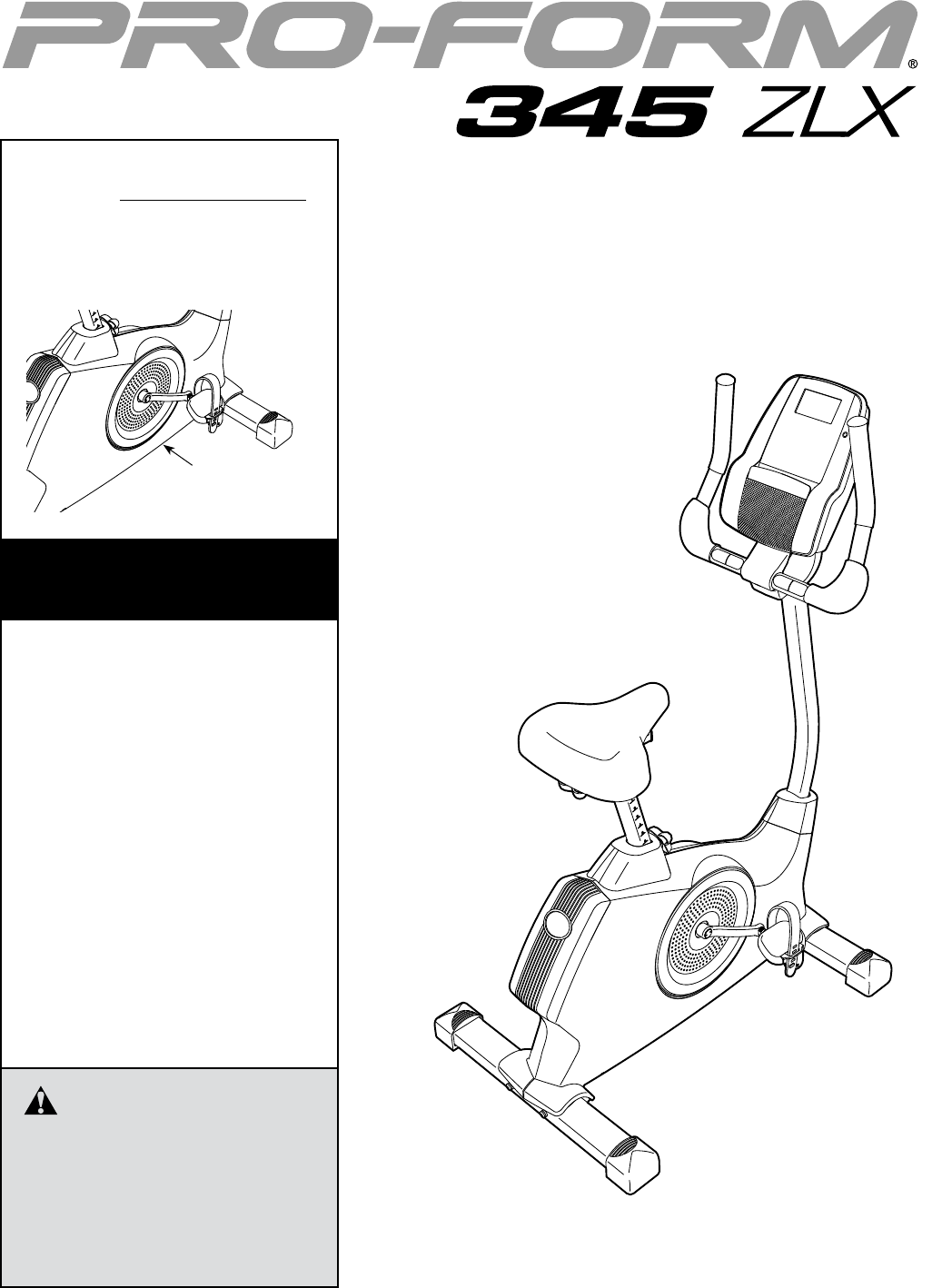 PRO-FORM®
345 ZLX