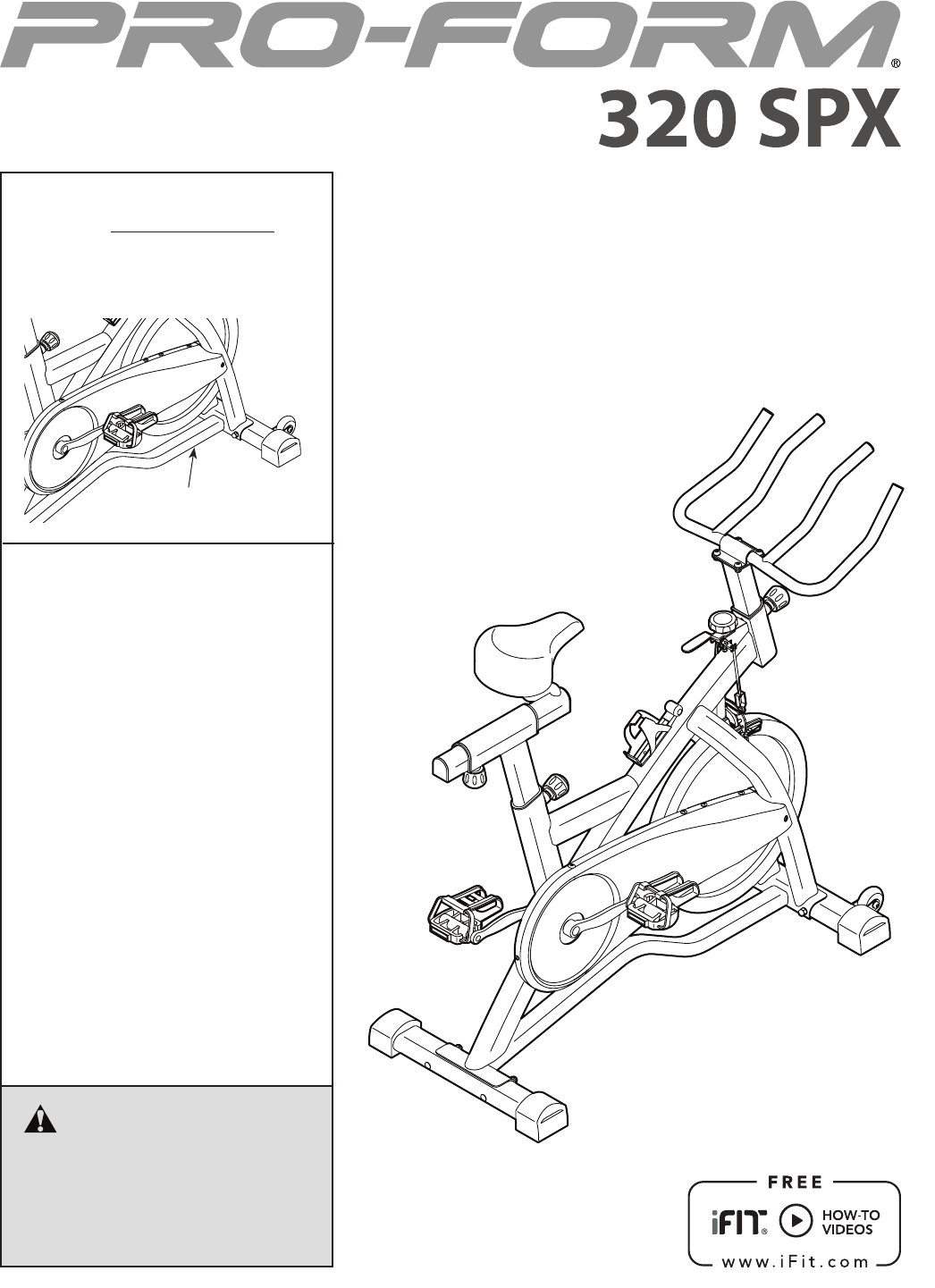 PRO-FORM®
320 SPX

FREE
iFIT® HOW-TO VIDEOS
www.iFit.com