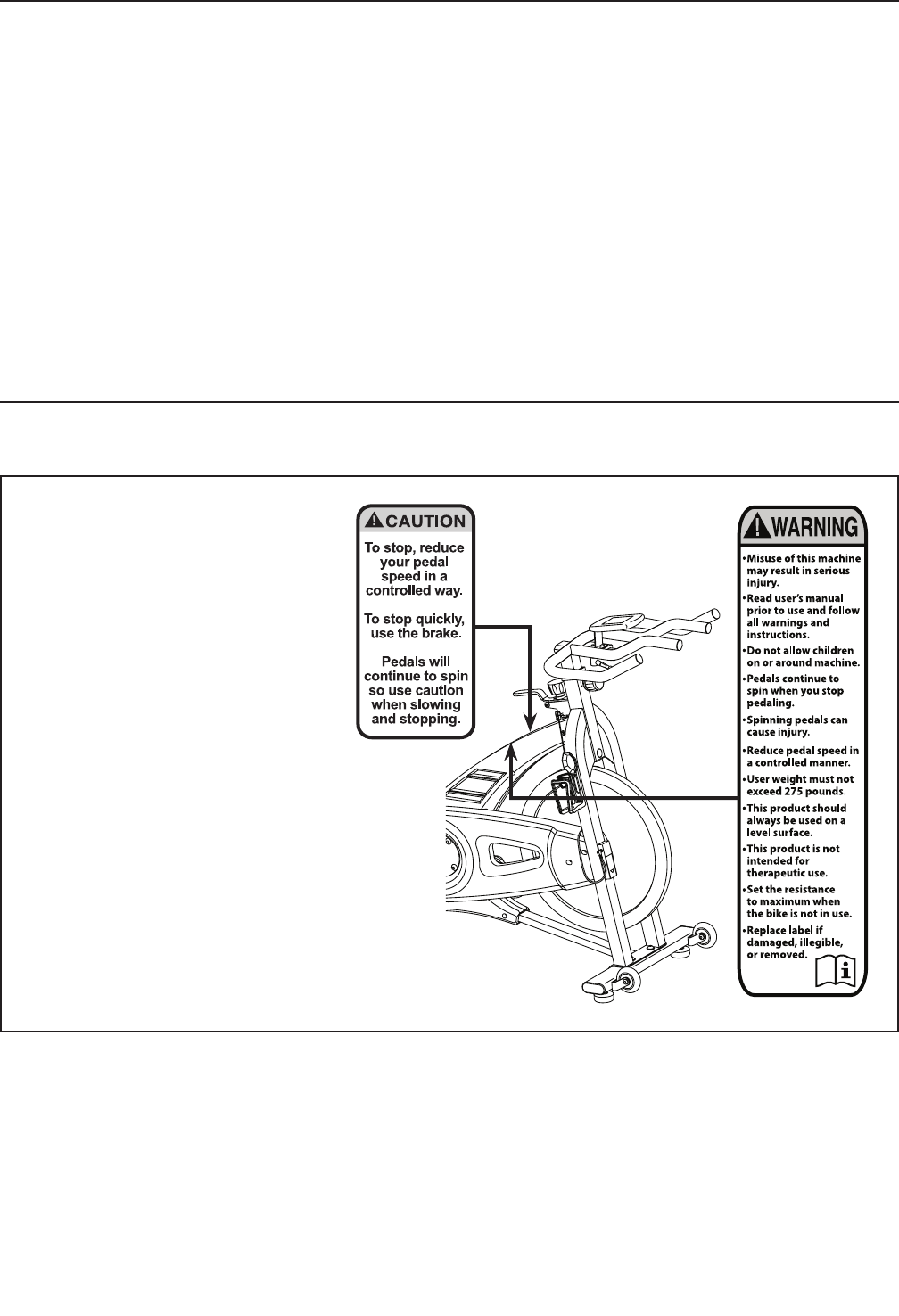 CAUTION

To stop, reduce your pedal speed in a controlled way.

To stop quickly, use the brake.

Pedals will continue to spin so use caution when slowing and stopping.

WARNING

•Misuse of this machine may result in serious injury.

•Read user's manual prior to use and follow all warnings and instructions.

•Do not allow children on or around machine.

•Pedals continue to spin when you stop pedaling.

•Spinning pedals can cause injury.

•Reduce pedal speed in a controlled manner.

•User weight must not exceed 275 pounds.

•This product should always be used on a level surface.

•This product is not intended for therapeutic use.

•Set the resistance to maximum when the bike is not in use.

•Replace label if damaged, illegible, or removed.