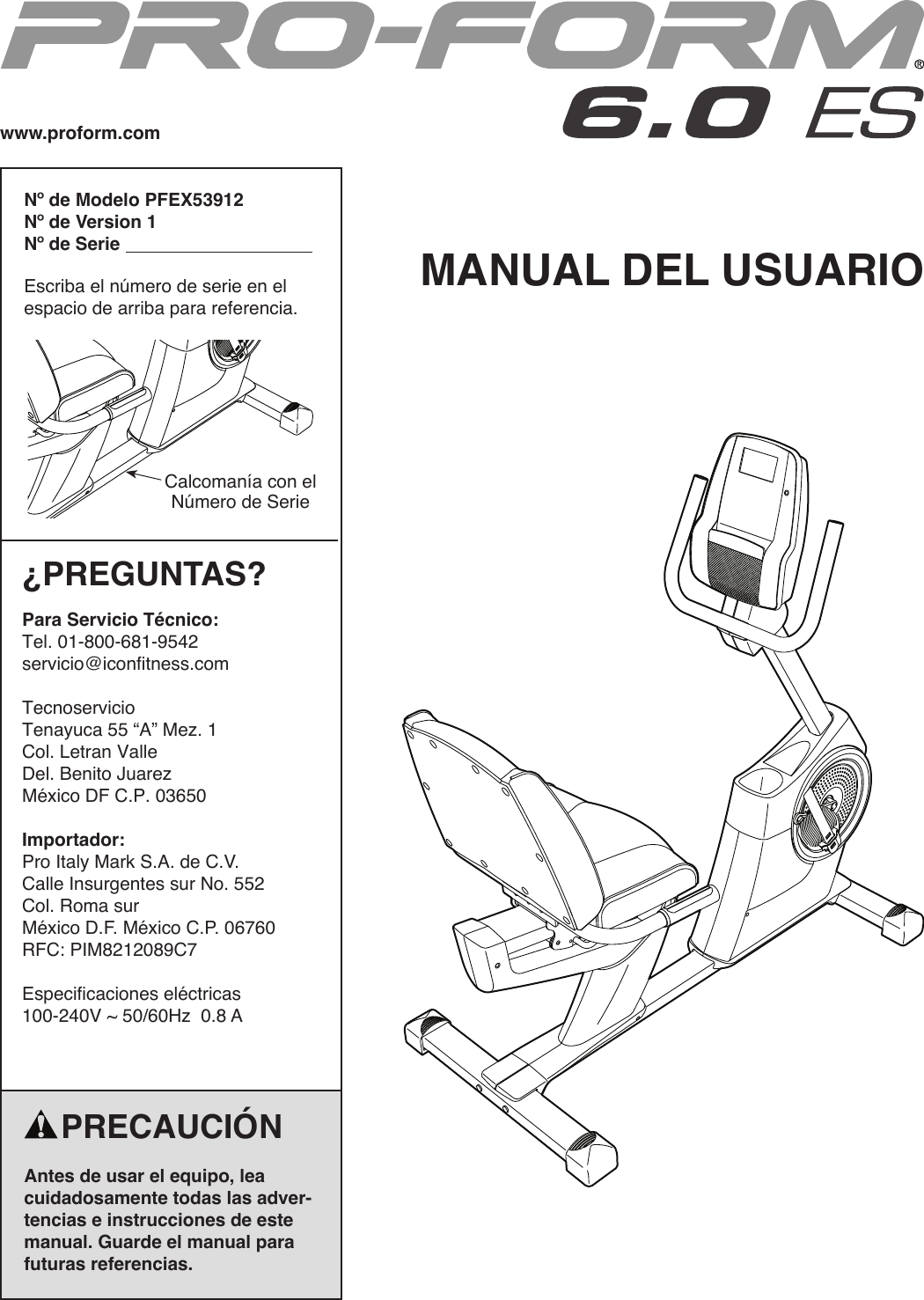 PRO-FORM®
6.0 ES

www.proform.com

Nº de Modelo PFEX53912
Nº de Version 1
Nº de Serie

Escriba el número de serie en el espacio de arriba para referencia.

Calcomanía con el Número de Serie

MANUAL DEL USUARIO

¿PREGUNTAS?

Para Servicio Técnico:
Tel. 01-800-681-9542
servicio@iconfitness.com

Tecnoservicio
Tenayuca 55 “A” Mez. 1
Col. Letran Valle
Del. Benito Juarez
México DF C.P. 03650

Importador:
Pro Italy Mark S.A. de C.V.
Calle Insurgentes sur No. 552
Col. Roma sur
México D.F. México C.P. 06760
RFC: PIM8212089C7

Especificaciones eléctricas
100-240V ~ 50/60Hz 0.8 A

PRECAUCIÓN

Antes de usar el equipo, lea cuidadosamente todas las advertencias e instrucciones de este manual. Guarde el manual para futuras referencias.