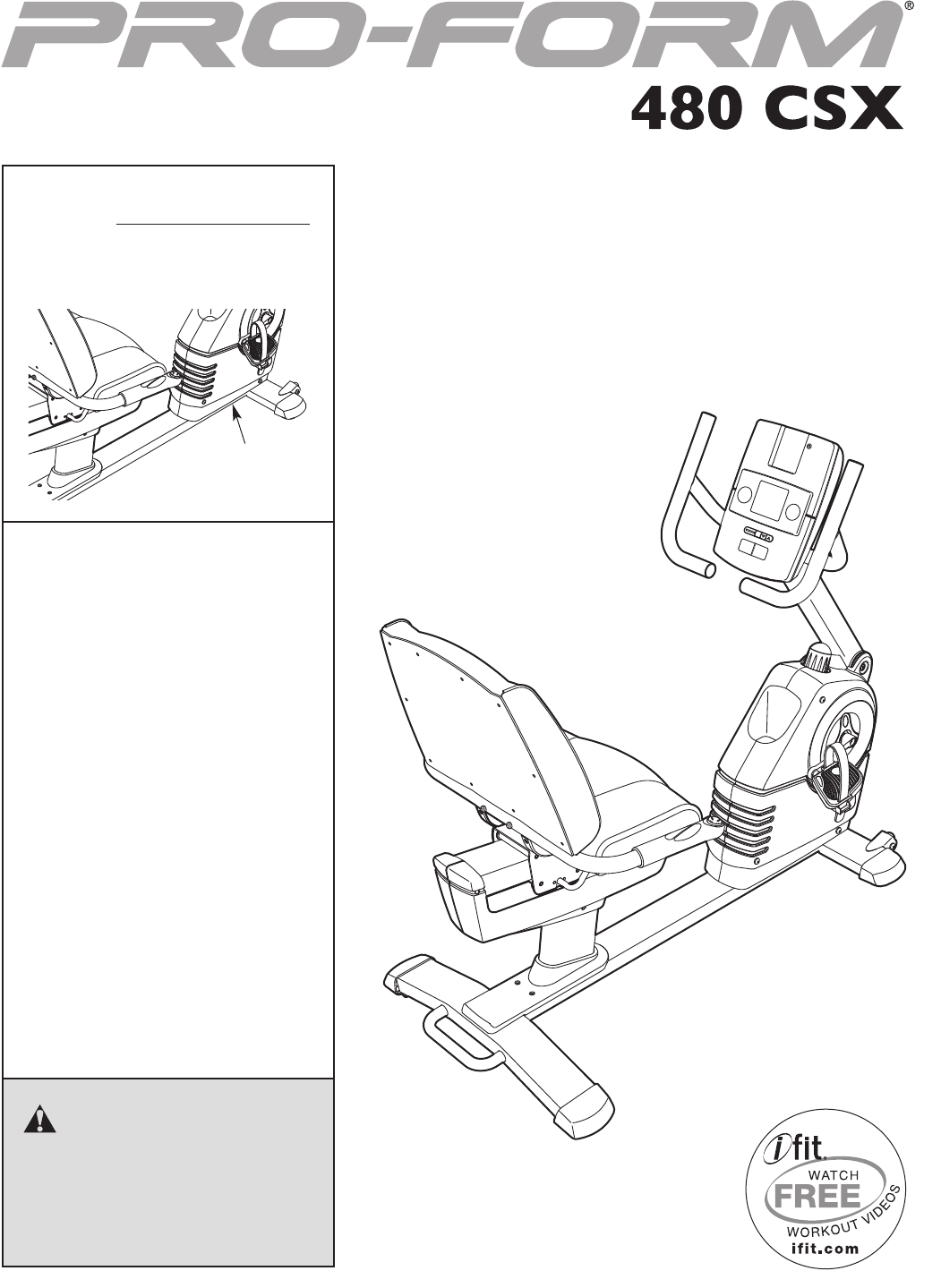 PRO-FORM®
480 CSX

ifit.
WATCH
FREE
WORKOUT VIDEOS
ifit.com