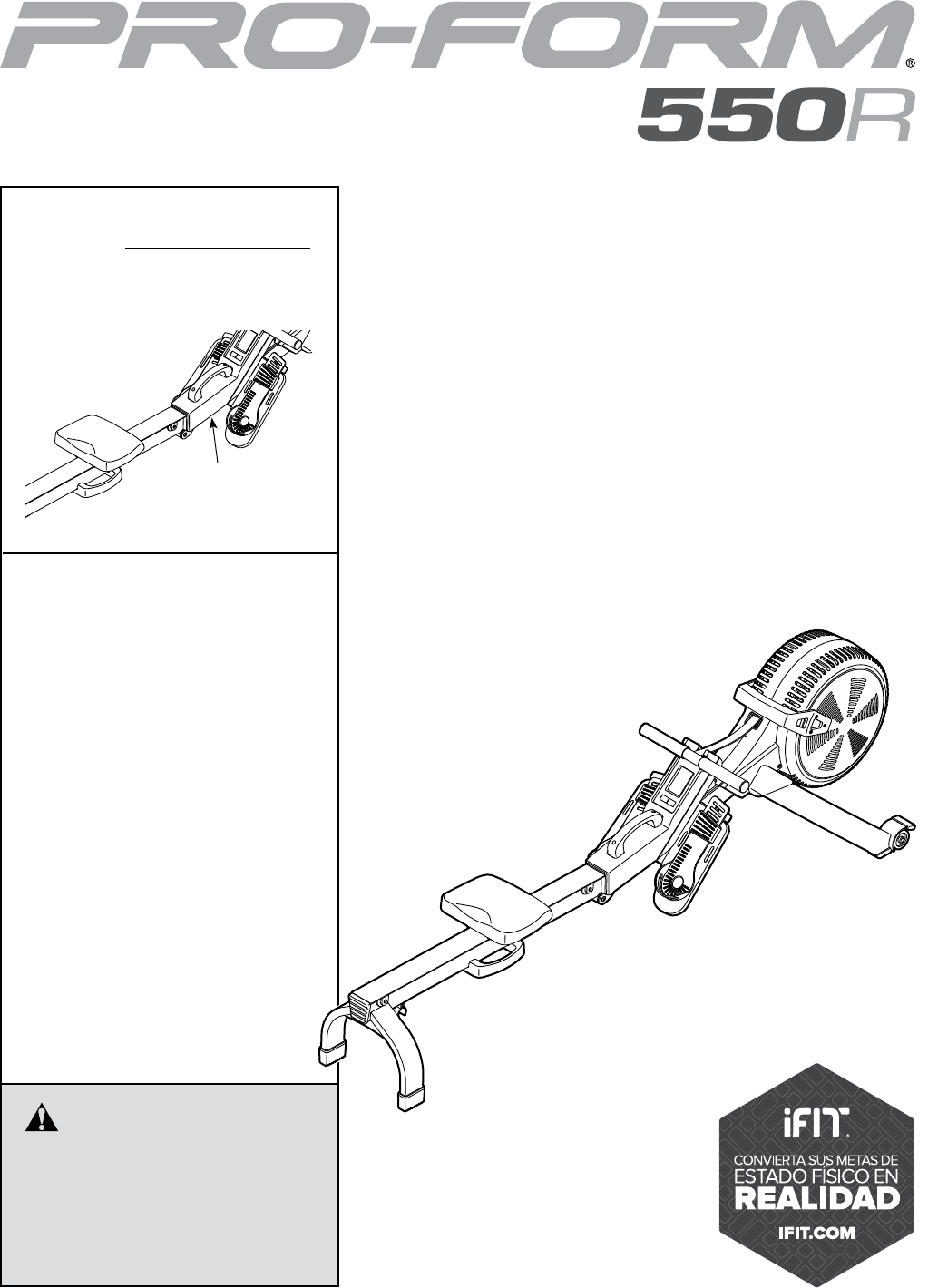 PRO-FORM®

550R

iFIT.

CONVIERTA SUS METAS DE ESTADO FÍSICO EN REALIDAD

IFIT.COM