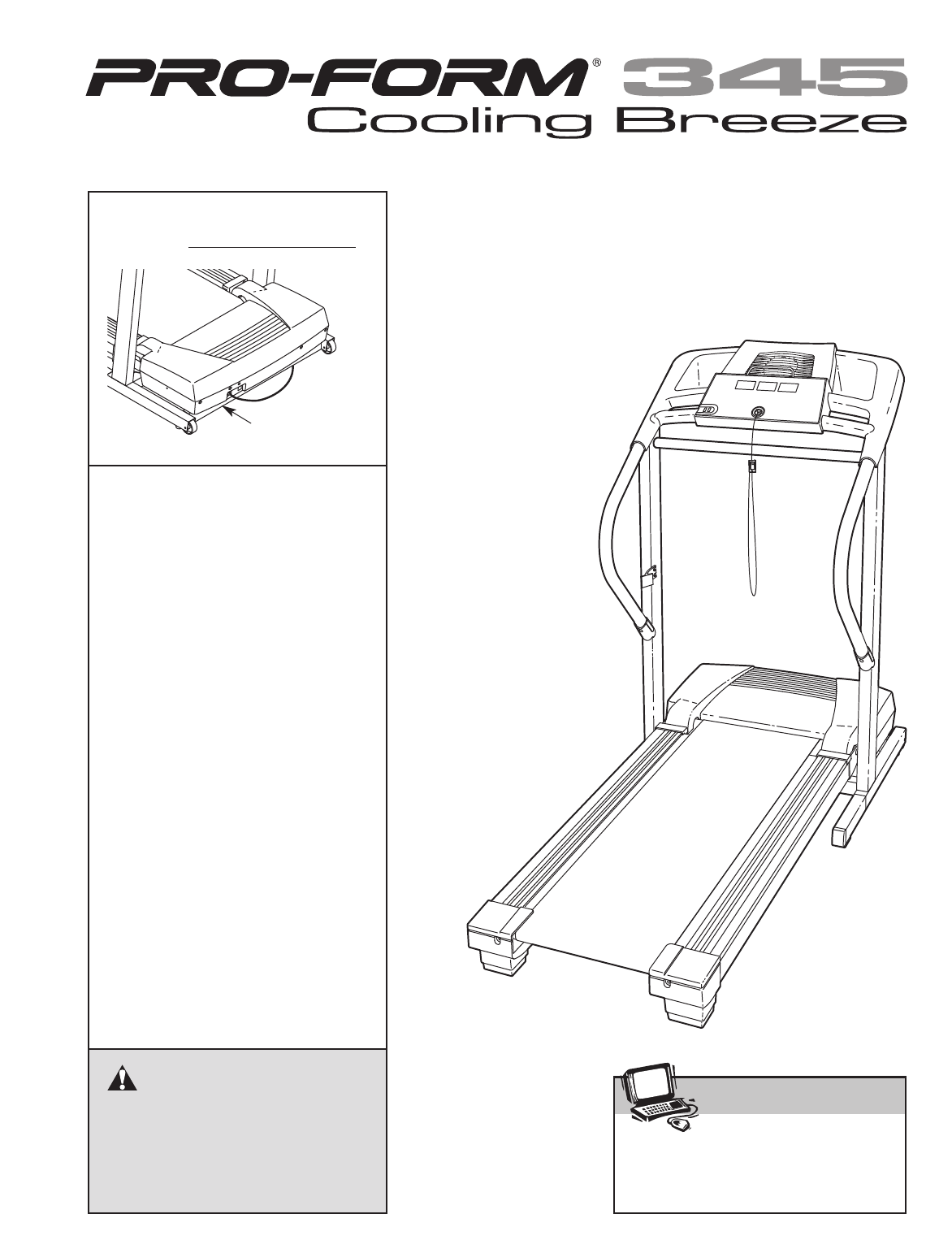 PRO-FORM® 345
Cooling Breeze