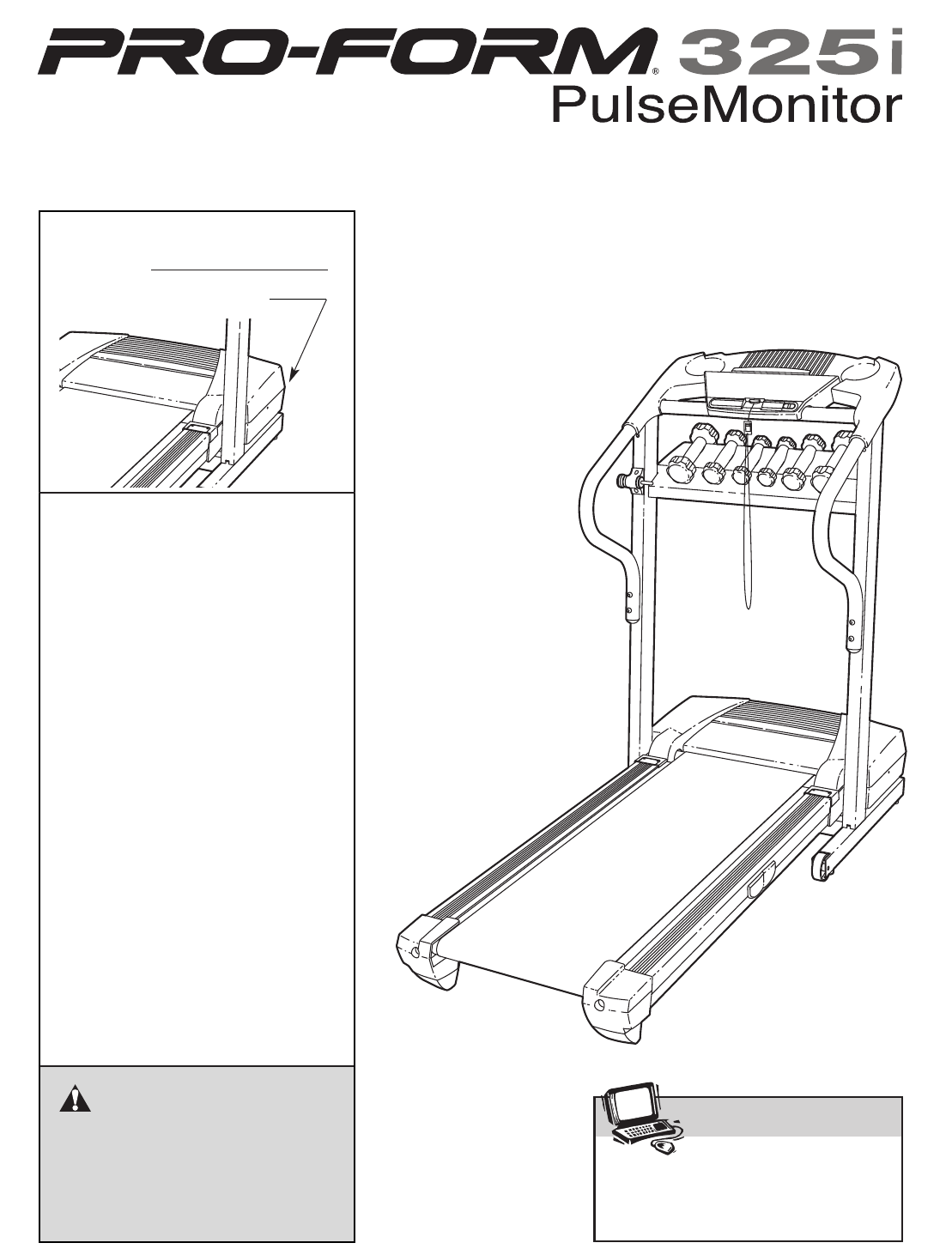 PRO-FORM® 325i
PulseMonitor