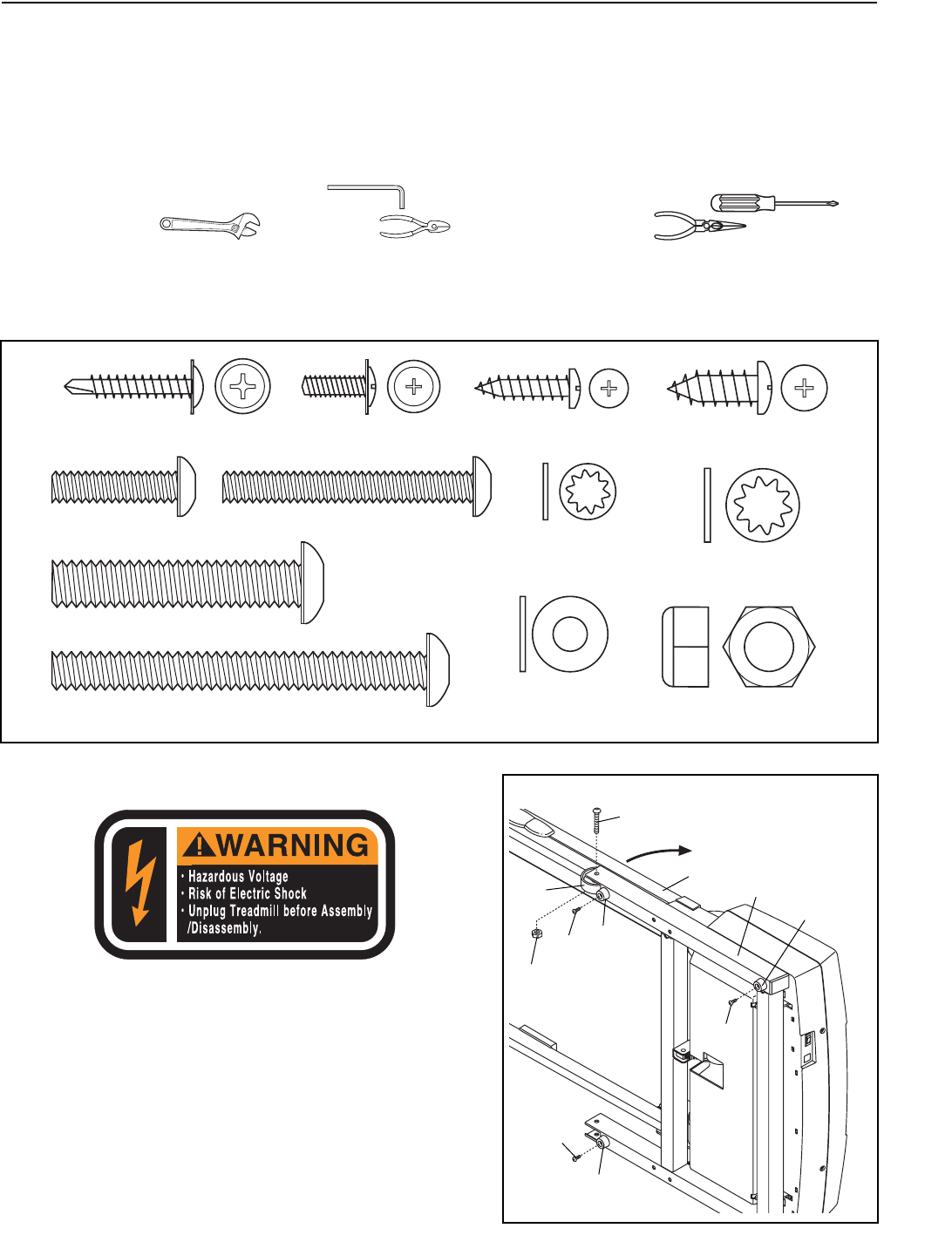 WARNING
• Hazardous Voltage
• Risk of Electric Shock
• Unplug Treadmill before Assembly /Disassembly.