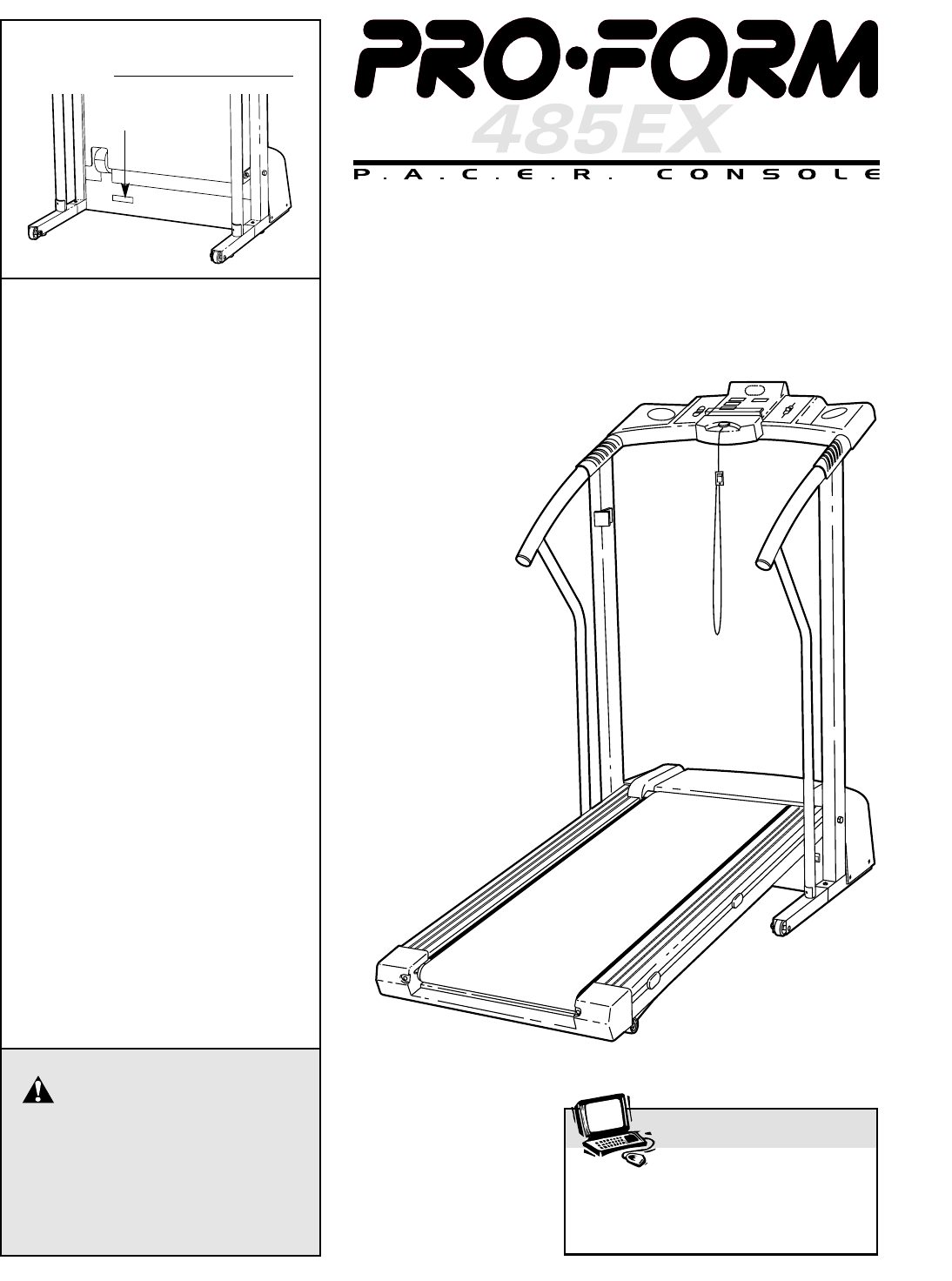 PRO·FORM
485EX
P.A.C.E.R. CONSOLE