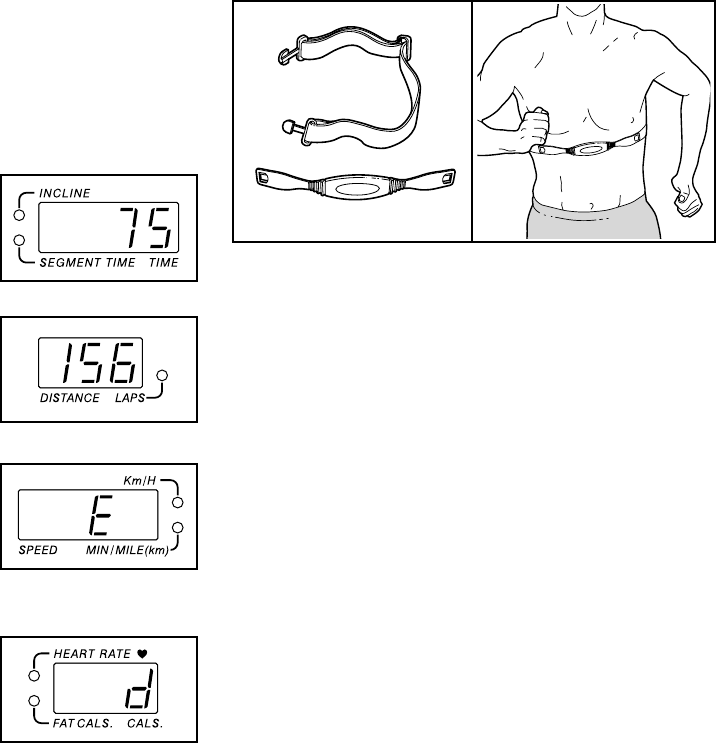 INCLINE
75
SEGMENT TIME TIME

156
DISTANCE LAPS

Km/H
E
SPEED MIN/MILE(km)

HEART RATE ♥
d
FAT CALS. CALS.