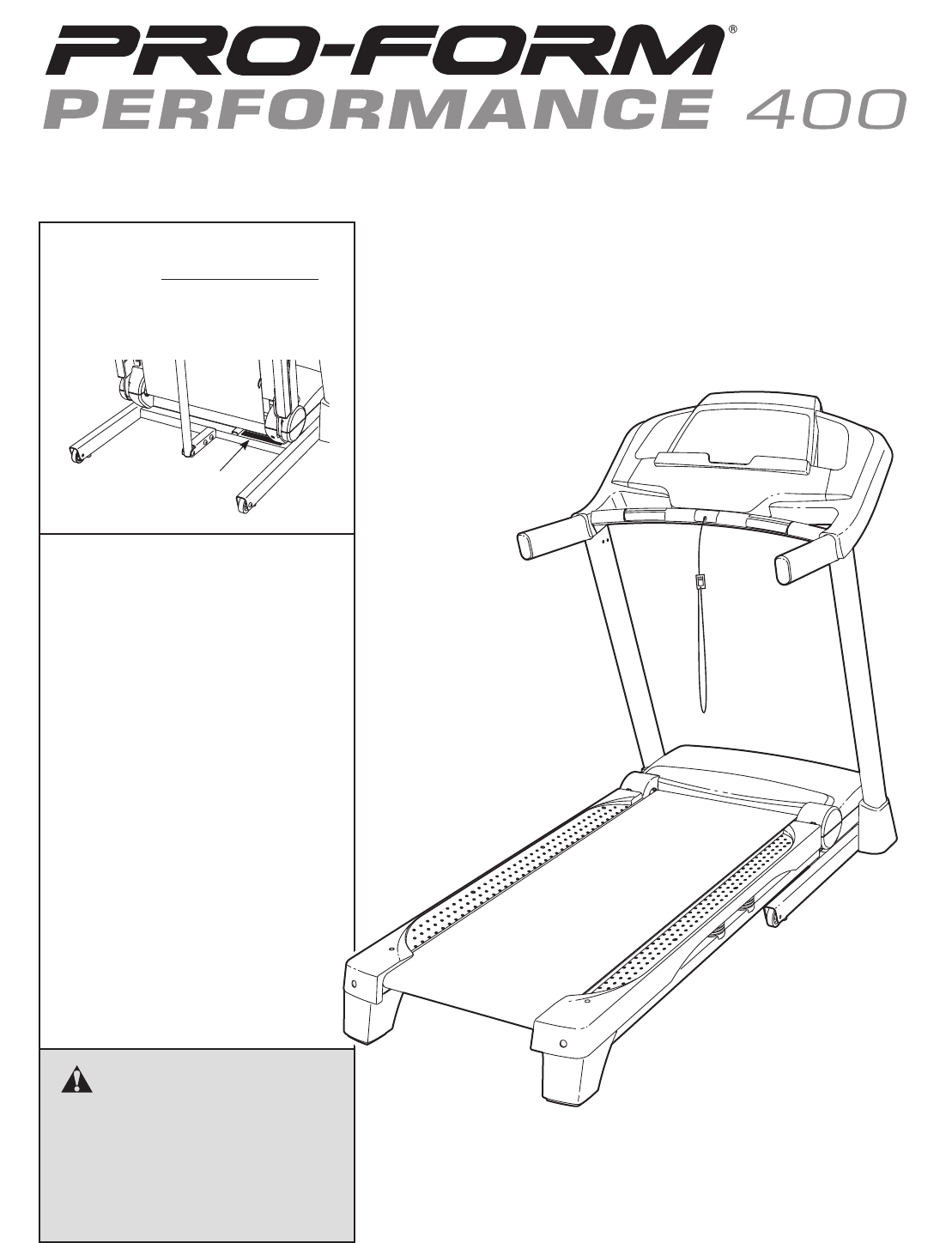 PRO-FORM®
PERFORMANCE 400