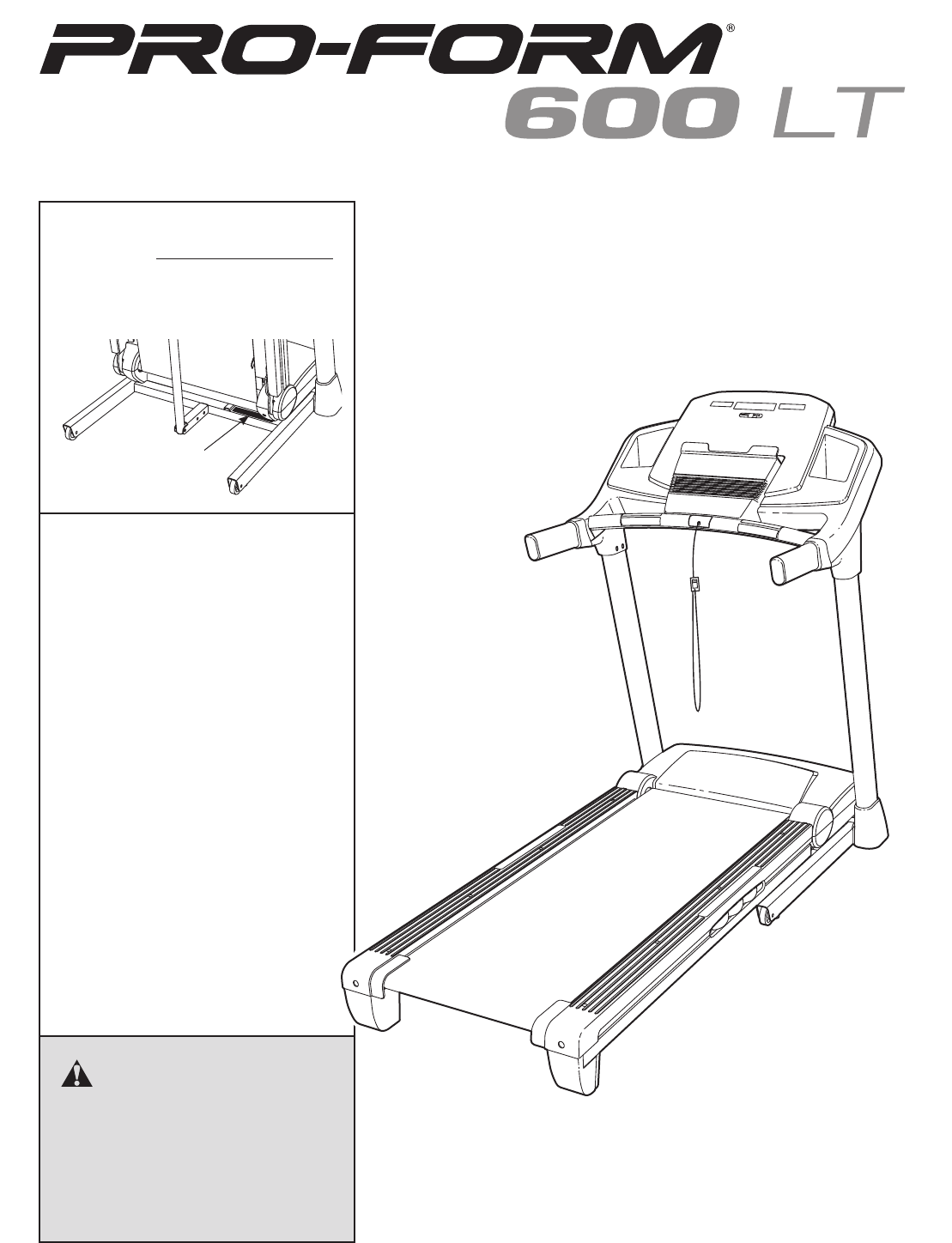 PRO-FORM®
600 LT