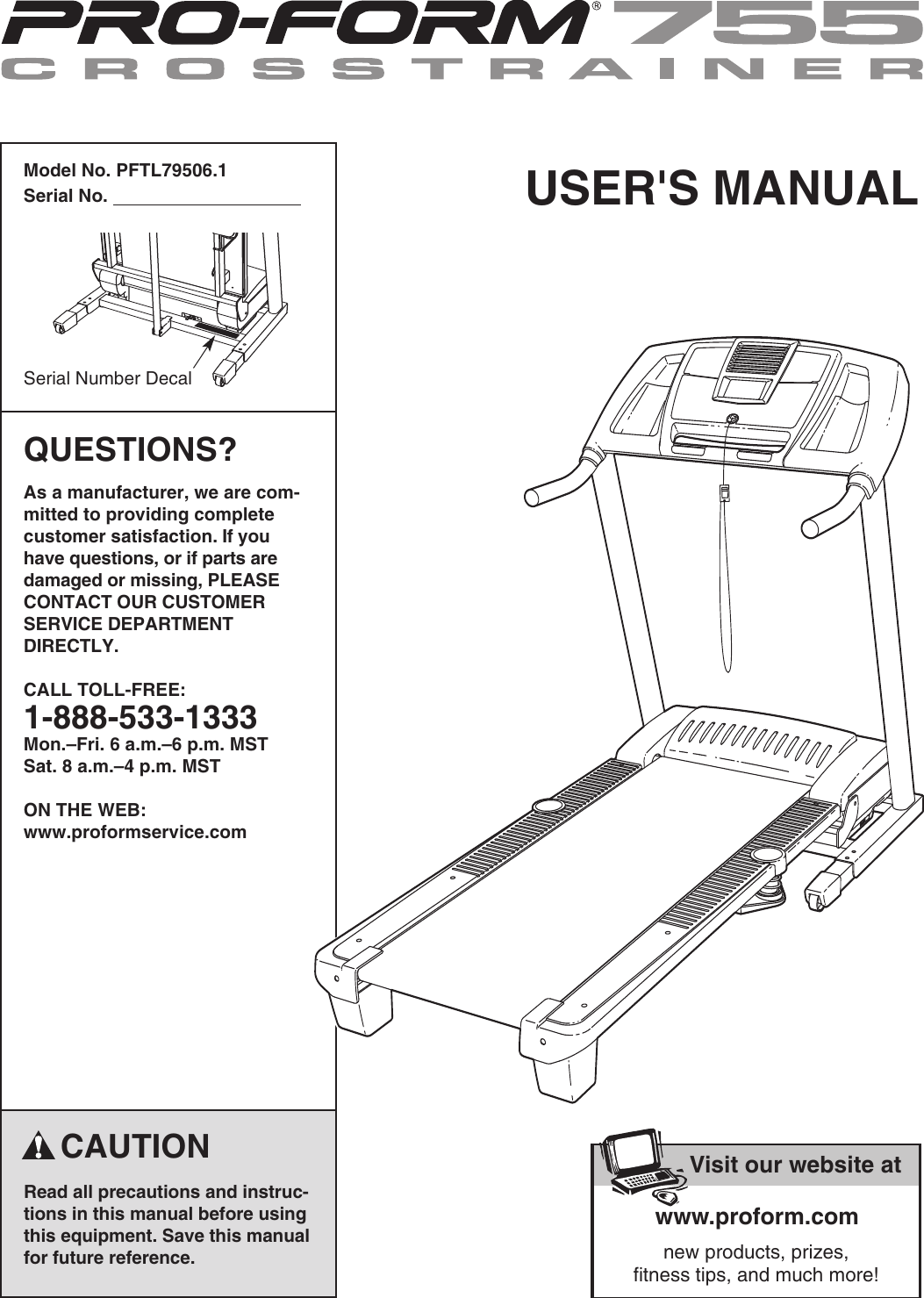 PRO-FORM® 755
CROSSTRAINER

Model No. PFTL79506.1
Serial No.

Serial Number Decal

USER'S MANUAL

QUESTIONS?

As a manufacturer, we are committed to providing complete customer satisfaction. If you have questions, or if parts are damaged or missing, PLEASE CONTACT OUR CUSTOMER SERVICE DEPARTMENT DIRECTLY.

CALL TOLL-FREE:
1-888-533-1333
Mon.–Fri. 6 a.m.–6 p.m. MST
Sat. 8 a.m.–4 p.m. MST

ON THE WEB:
www.proformservice.com

CAUTION

Read all precautions and instructions in this manual before using this equipment. Save this manual for future reference.

Visit our website at
www.proform.com
new products, prizes, fitness tips, and much more!