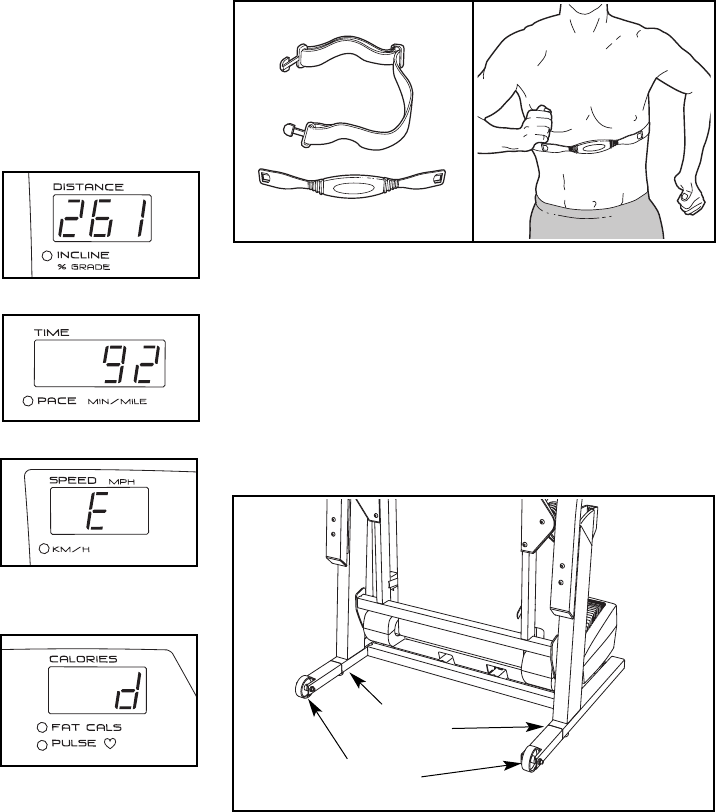 DISTANCE
261
INCLINE
% GRADE

TIME
92
PACE MIN/MILE

SPEED MPH
E
KM/H

CALORIES
d
FAT CALS
PULSE ♡