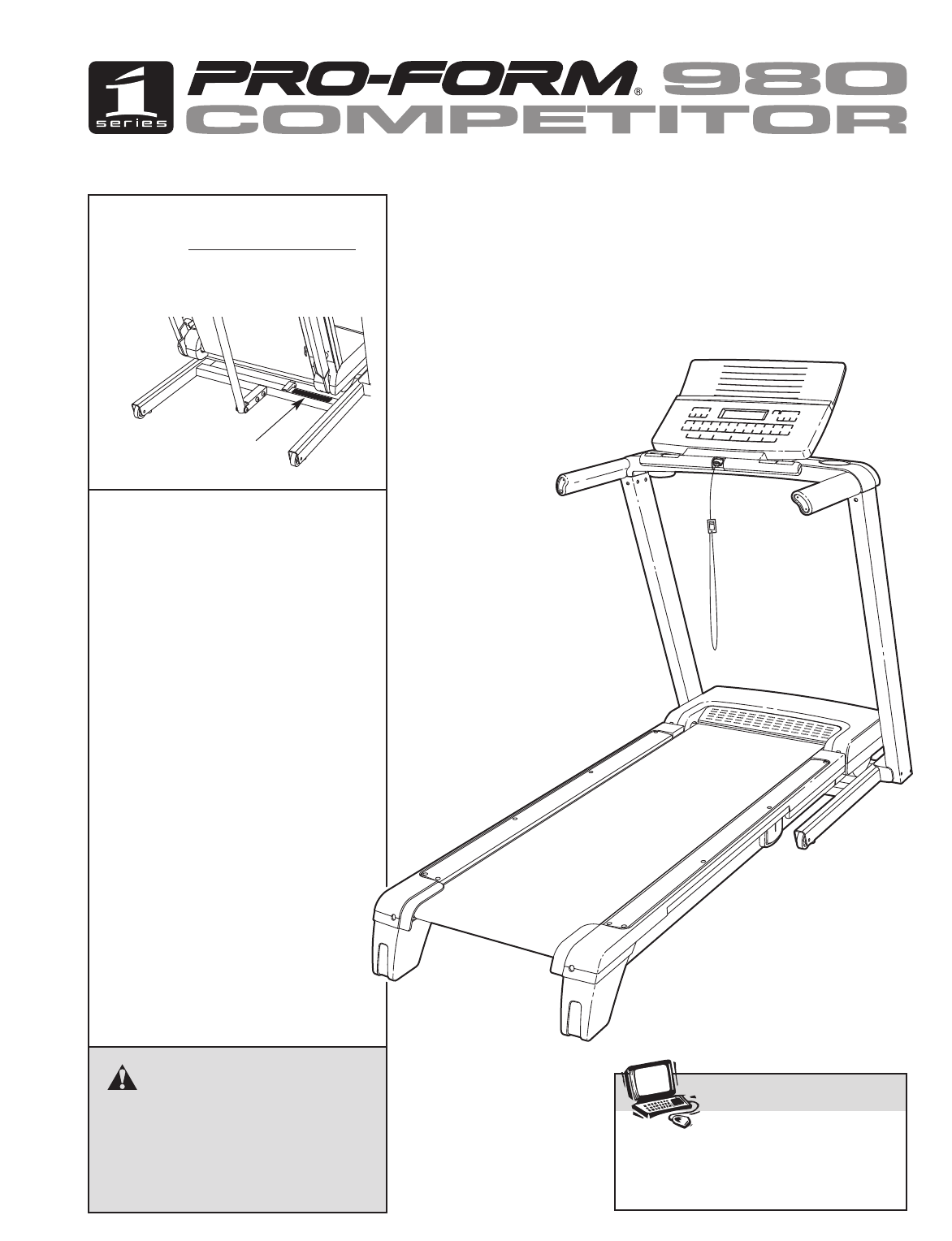 1 series PRO-FORM® 980 COMPETITOR