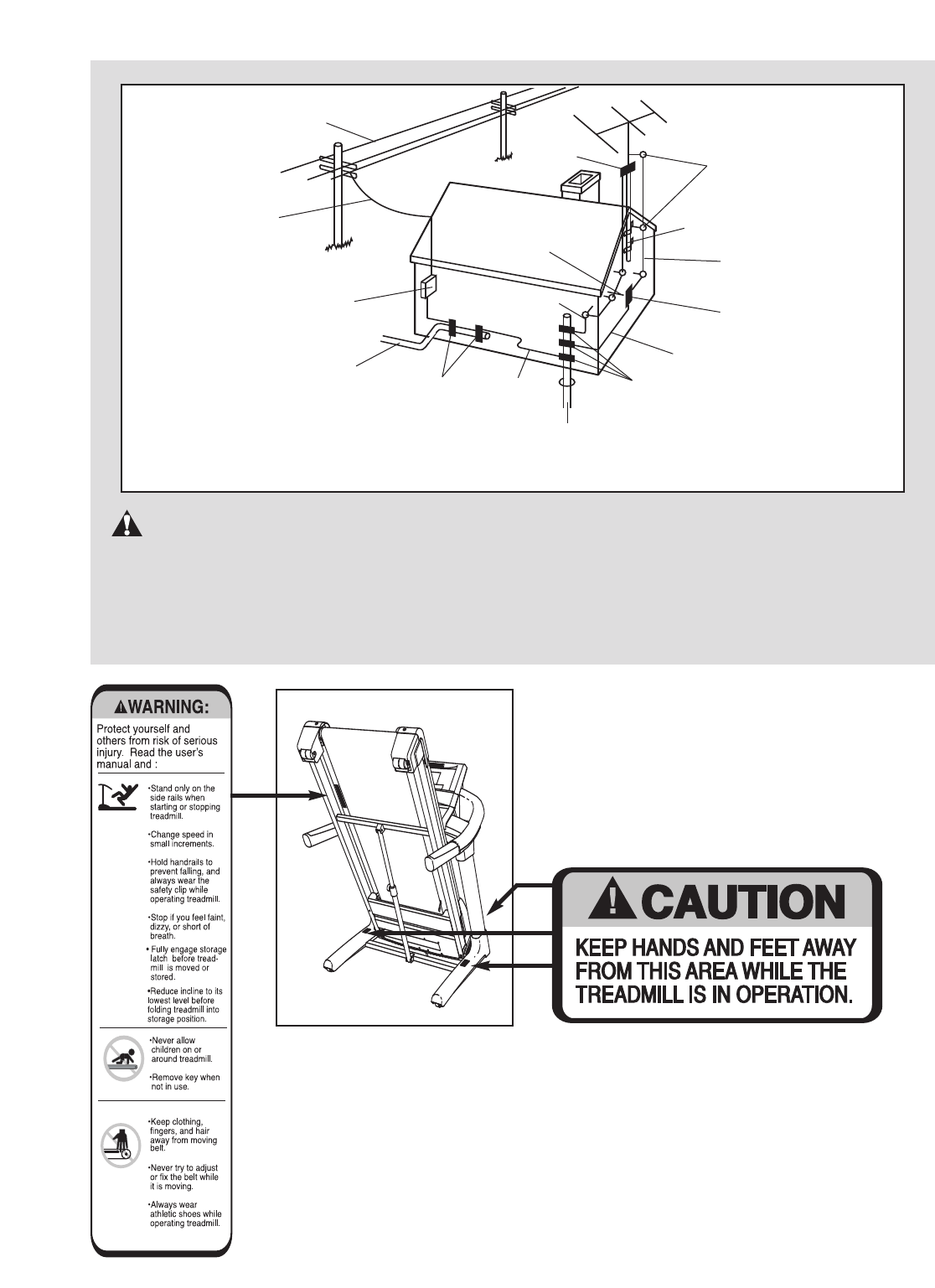 WARNING:

Protect yourself and others from risk of serious injury. Read the user's manual and :

•Stand only on the side rails when starting or stopping treadmill.

•Change speed in small increments.

•Hold handrails to prevent falling, and always wear the safety clip while operating treadmill.

•Stop if you feel faint, dizzy, or short of breath.

• Fully engage storage latch before treadmill is moved or stored.

•Reduce incline to its lowest level before folding treadmill into storage position.

•Never allow children on or around treadmill.

•Remove key when not in use.

•Keep clothing, fingers, and hair away from moving belt.

•Never try to adjust or fix the belt while it is moving.

•Always wear athletic shoes while operating treadmill.

CAUTION

KEEP HANDS AND FEET AWAY FROM THIS AREA WHILE THE TREADMILL IS IN OPERATION.