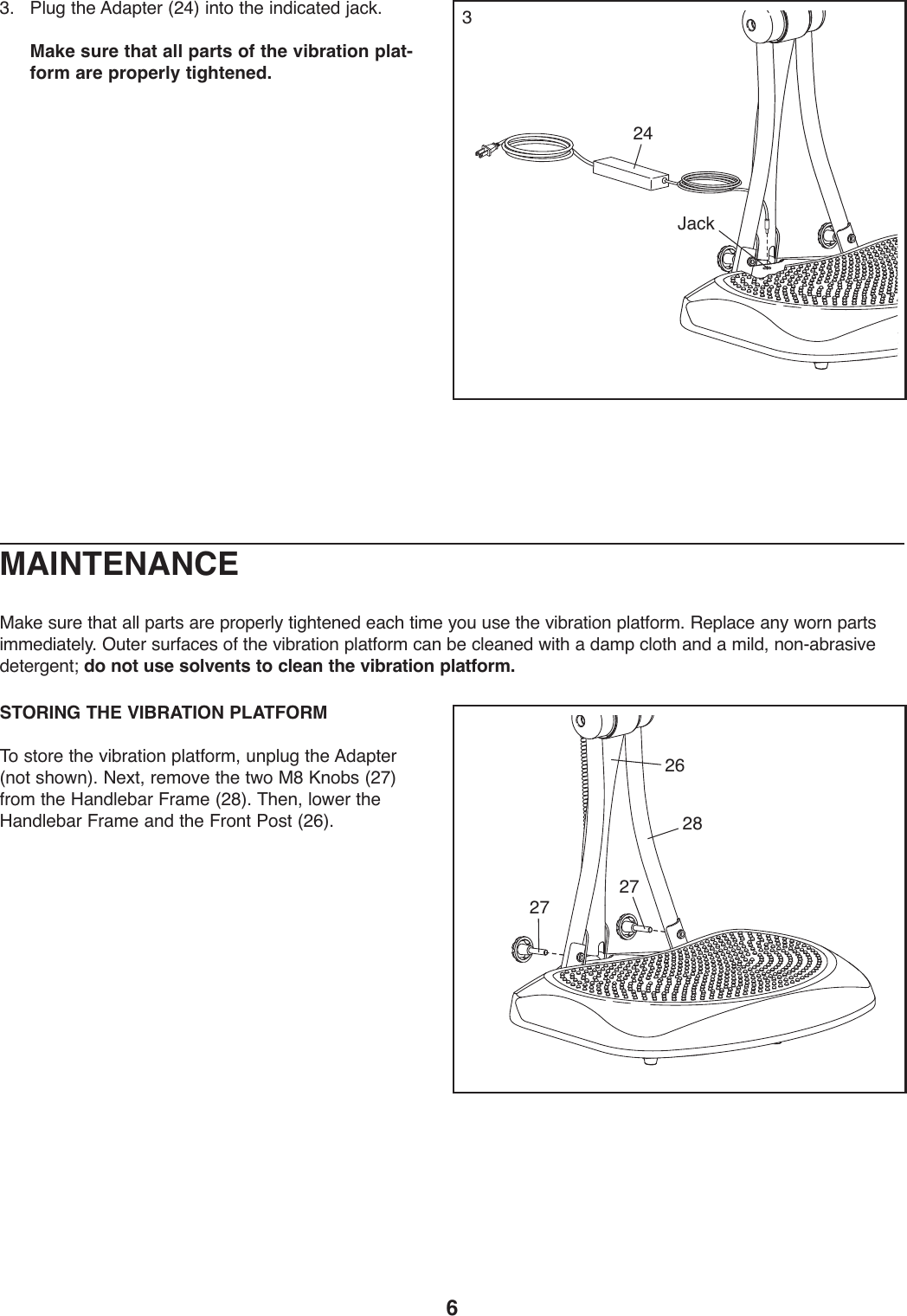 3. Plug the Adapter (24) into the indicated jack.

Make sure that all parts of the vibration platform are properly tightened.

3

24

Jack

MAINTENANCE

Make sure that all parts are properly tightened each time you use the vibration platform. Replace any worn parts immediately. Outer surfaces of the vibration platform can be cleaned with a damp cloth and a mild, non-abrasive detergent; do not use solvents to clean the vibration platform.

STORING THE VIBRATION PLATFORM

To store the vibration platform, unplug the Adapter (not shown). Next, remove the two M8 Knobs (27) from the Handlebar Frame (28). Then, lower the Handlebar Frame and the Front Post (26).

26

28

27

27

6