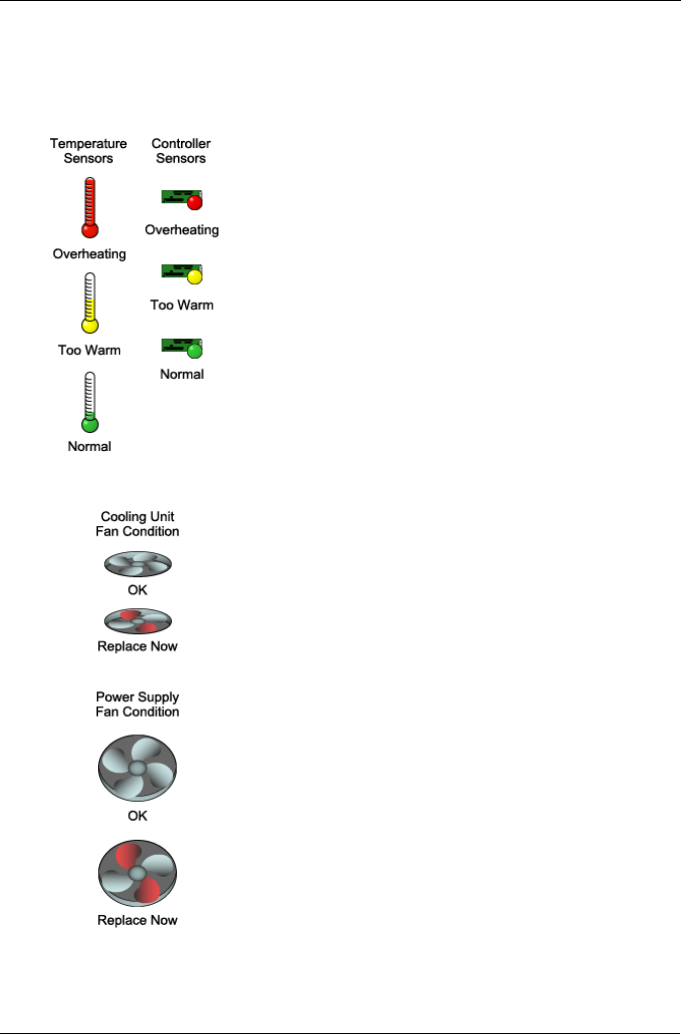 Temperature Sensors

Overheating

Too Warm

Normal

Controller Sensors

Overheating

Too Warm

Normal

Cooling Unit Fan Condition

OK

Replace Now

Power Supply Fan Condition

OK

Replace Now