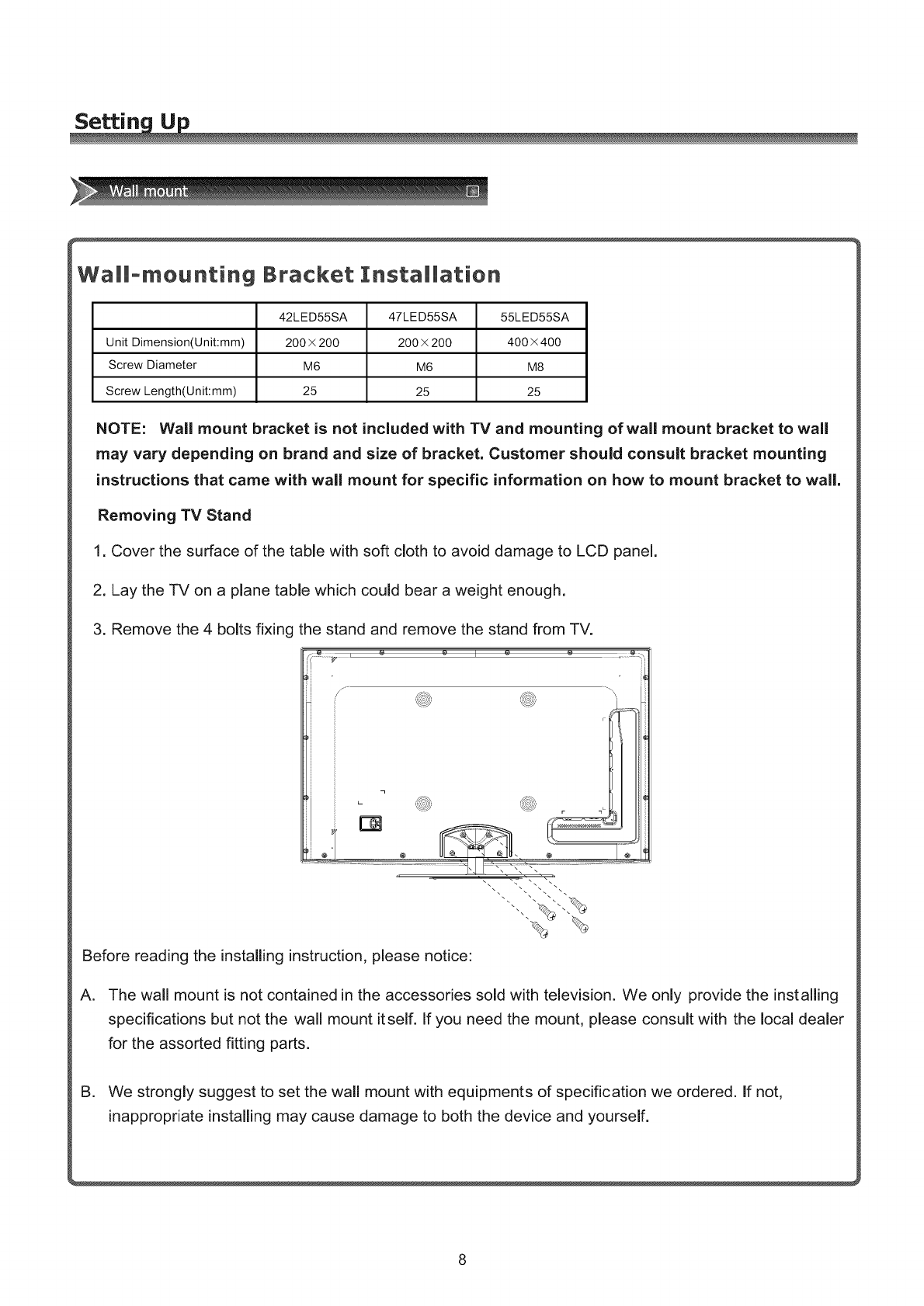 Setting Up

Wall mount

Wall-mounting Bracket Installation

| | 42LED55SA | 47LED55SA | 55LED55SA |
|---|---|---|---|
| Unit Dimension(Unit:mm) | 200×200 | 200×200 | 400×400 |
| Screw Diameter | M6 | M6 | M8 |
| Screw Length(Unit:mm) | 25 | 25 | 25 |

NOTE: Wall mount bracket is not included with TV and mounting of wall mount bracket to wall may vary depending on brand and size of bracket. Customer should consult bracket mounting instructions that came with wall mount for specific information on how to mount bracket to wall.

Removing TV Stand

1. Cover the surface of the table with soft cloth to avoid damage to LCD panel.

2. Lay the TV on a plane table which could bear a weight enough.

3. Remove the 4 bolts fixing the stand and remove the stand from TV.

Before reading the installing instruction, please notice:

A. The wall mount is not contained in the accessories sold with television. We only provide the installing specifications but not the wall mount itself. If you need the mount, please consult with the local dealer for the assorted fitting parts.

B. We strongly suggest to set the wall mount with equipments of specification we ordered. If not, inappropriate installing may cause damage to both the device and yourself.

8