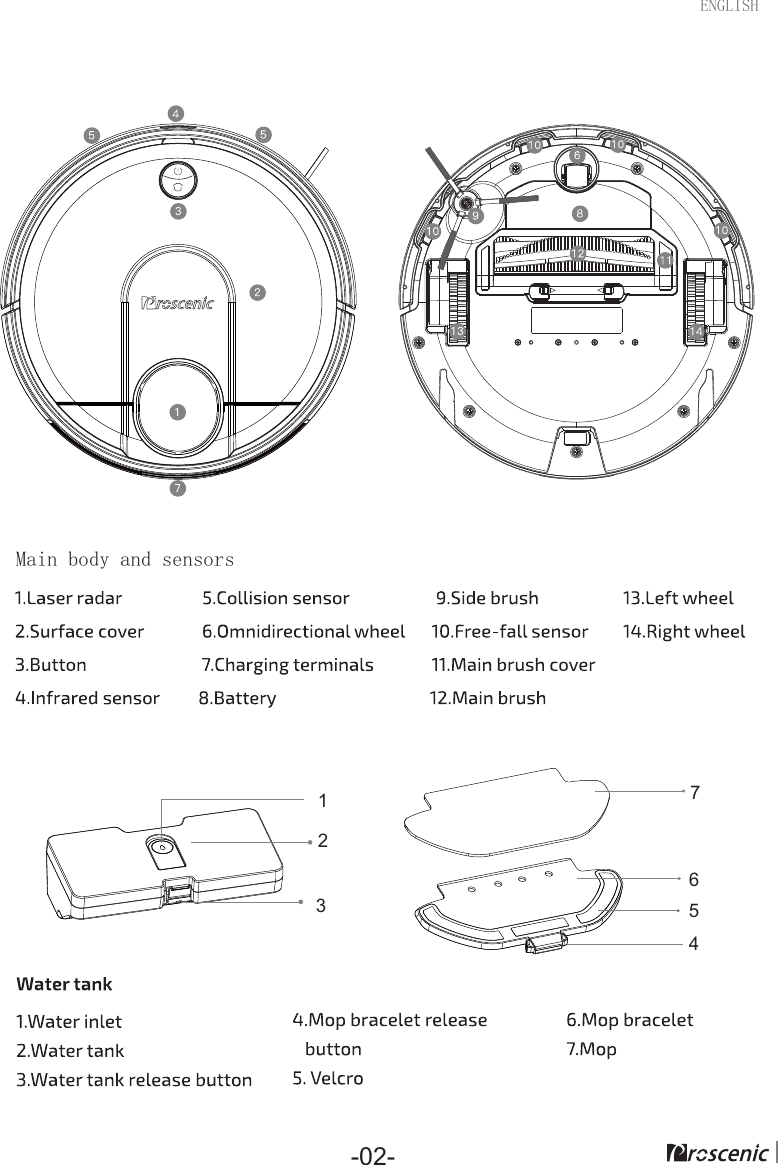 ENGLISH

4
5
5
3
2
Proscenic
1
7

10
6
10
9
8
10
10
12
11
13
14

Main body and sensors

1.Laser radar
2.Surface cover
3.Button
4.Infrared sensor

5.Collision sensor
6.Omnidirectional wheel
7.Charging terminals
8.Battery

9.Side brush
10.Free-fall sensor
11.Main brush cover
12.Main brush

13.Left wheel
14.Right wheel

1
2
3

7
6
5
4

Water tank

1.Water inlet
2.Water tank
3.Water tank release button

4.Mop bracelet release button
5. Velcro

6.Mop bracelet
7.Mop

-02-

Proscenic