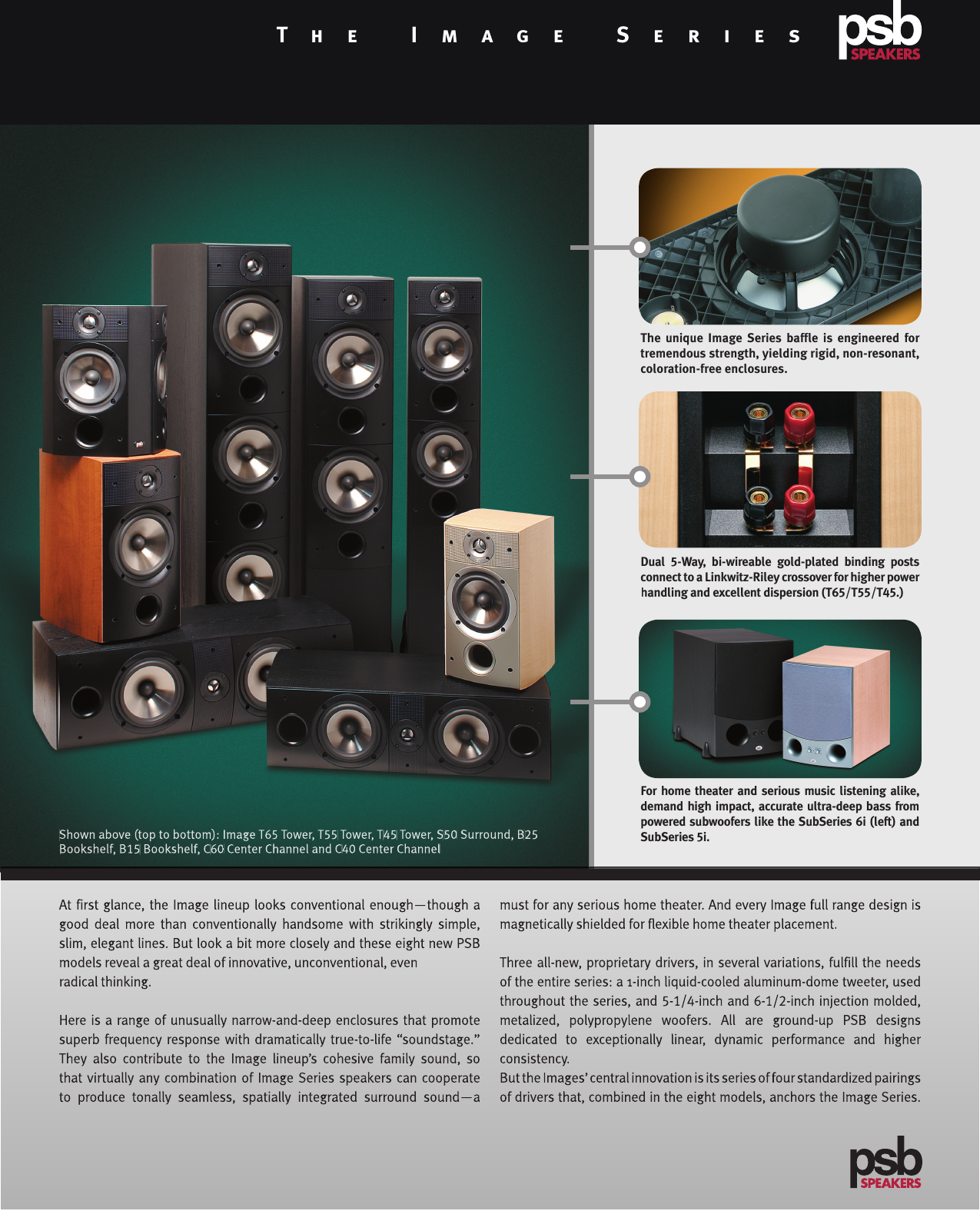 THE IMAGE SERIES

psb SPEAKERS

The unique Image Series baffle is engineered for tremendous strength, yielding rigid, non-resonant, coloration-free enclosures.

Dual 5-Way, bi-wireable gold-plated binding posts connect to a Linkwitz-Riley crossover for higher power handling and excellent dispersion (T65/T55/T45.)

For home theater and serious music listening alike, demand high impact, accurate ultra-deep bass from powered subwoofers like the SubSeries 6i (left) and SubSeries 5i.

Shown above (top to bottom): Image T65 Tower, T55 Tower, T45 Tower, S50 Surround, B25 Bookshelf, B15 Bookshelf, C60 Center Channel and C40 Center Channel

At first glance, the Image lineup looks conventional enough—though a good deal more than conventionally handsome with strikingly simple, slim, elegant lines. But look a bit more closely and these eight new PSB models reveal a great deal of innovative, unconventional, even radical thinking.

Here is a range of unusually narrow-and-deep enclosures that promote superb frequency response with dramatically true-to-life “soundstage.” They also contribute to the Image lineup’s cohesive family sound, so that virtually any combination of Image Series speakers can cooperate to produce tonally seamless, spatially integrated surround sound—a must for any serious home theater. And every Image full range design is magnetically shielded for flexible home theater placement.

Three all-new, proprietary drivers, in several variations, fulfill the needs of the entire series: a 1-inch liquid-cooled aluminum-dome tweeter, used throughout the series, and 5-1/4-inch and 6-1/2-inch injection molded, metalized, polypropylene woofers. All are ground-up PSB designs dedicated to exceptionally linear, dynamic performance and higher consistency.
But the Images’ central innovation is its series of four standardized pairings of drivers that, combined in the eight models, anchors the Image Series.

psb SPEAKERS