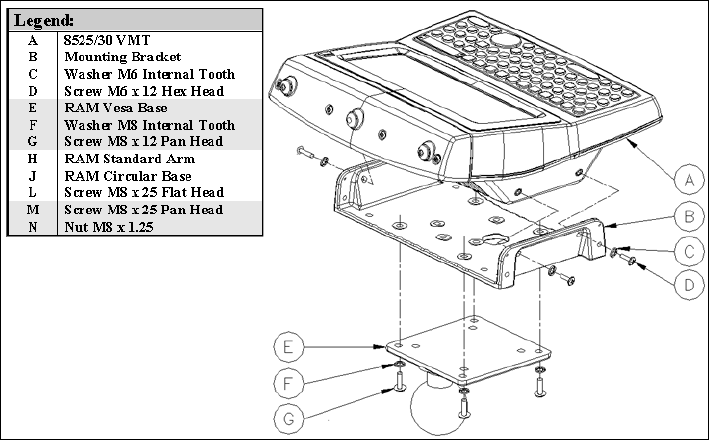 | Legend: | |
|---|---|
| A | 8525/30 VMT |
| B | Mounting Bracket |
| C | Washer M6 Internal Tooth |
| D | Screw M6 x 12 Hex Head |
| E | RAM Vesa Base |
| F | Washer M8 Internal Tooth |
| G | Screw M8 x 12 Pan Head |
| H | RAM Standard Arm |
| J | RAM Circular Base |
| L | Screw M8 x 25 Flat Head |
| M | Screw M8 x 25 Pan Head |
| N | Nut M8 x 1.25 |

A
B
C
D
E
F
G