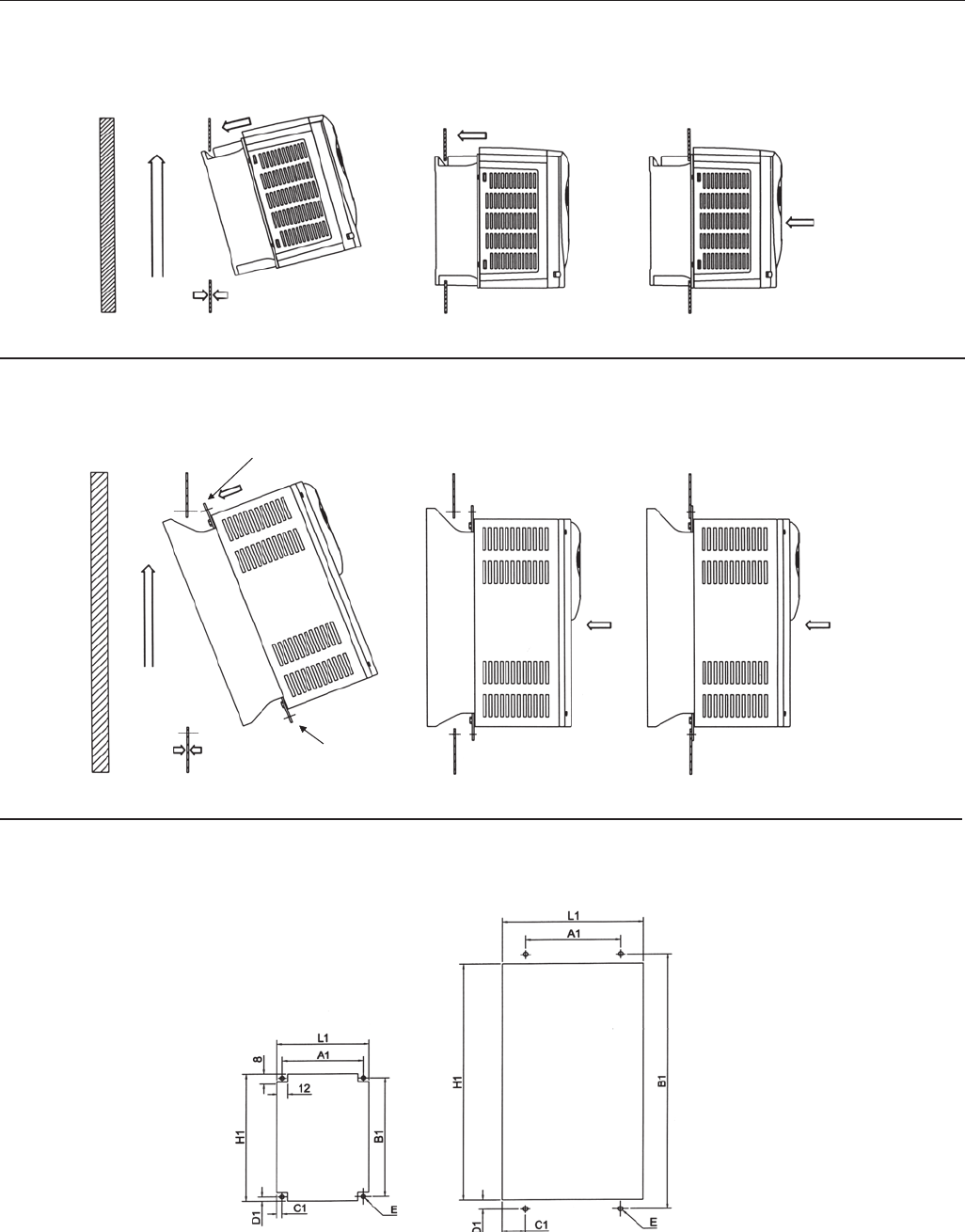 L1
A1
8
12
H1
B1
D1
C1
E

L1
A1
H1
B1
D1
C1
E