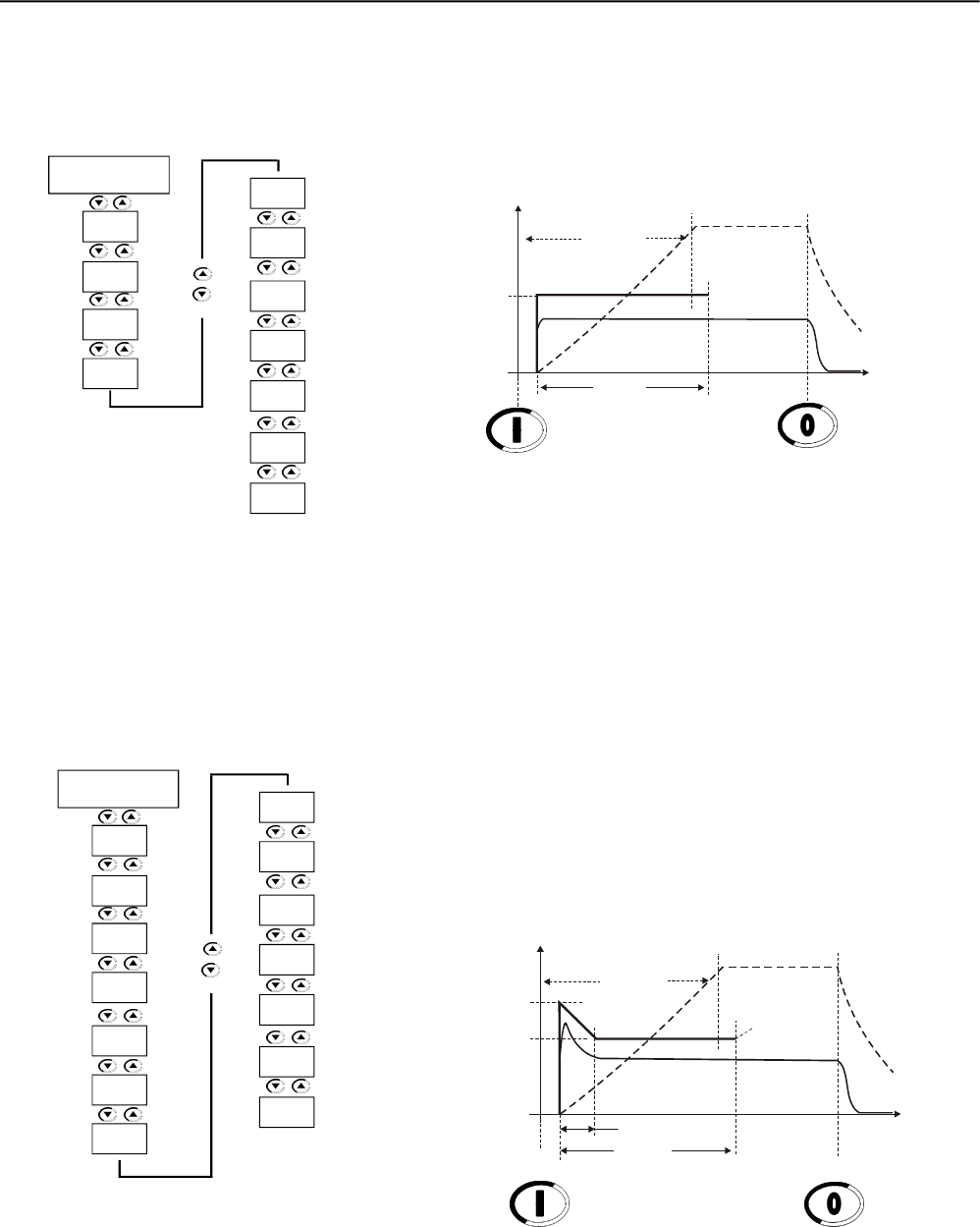 I

0

I

0