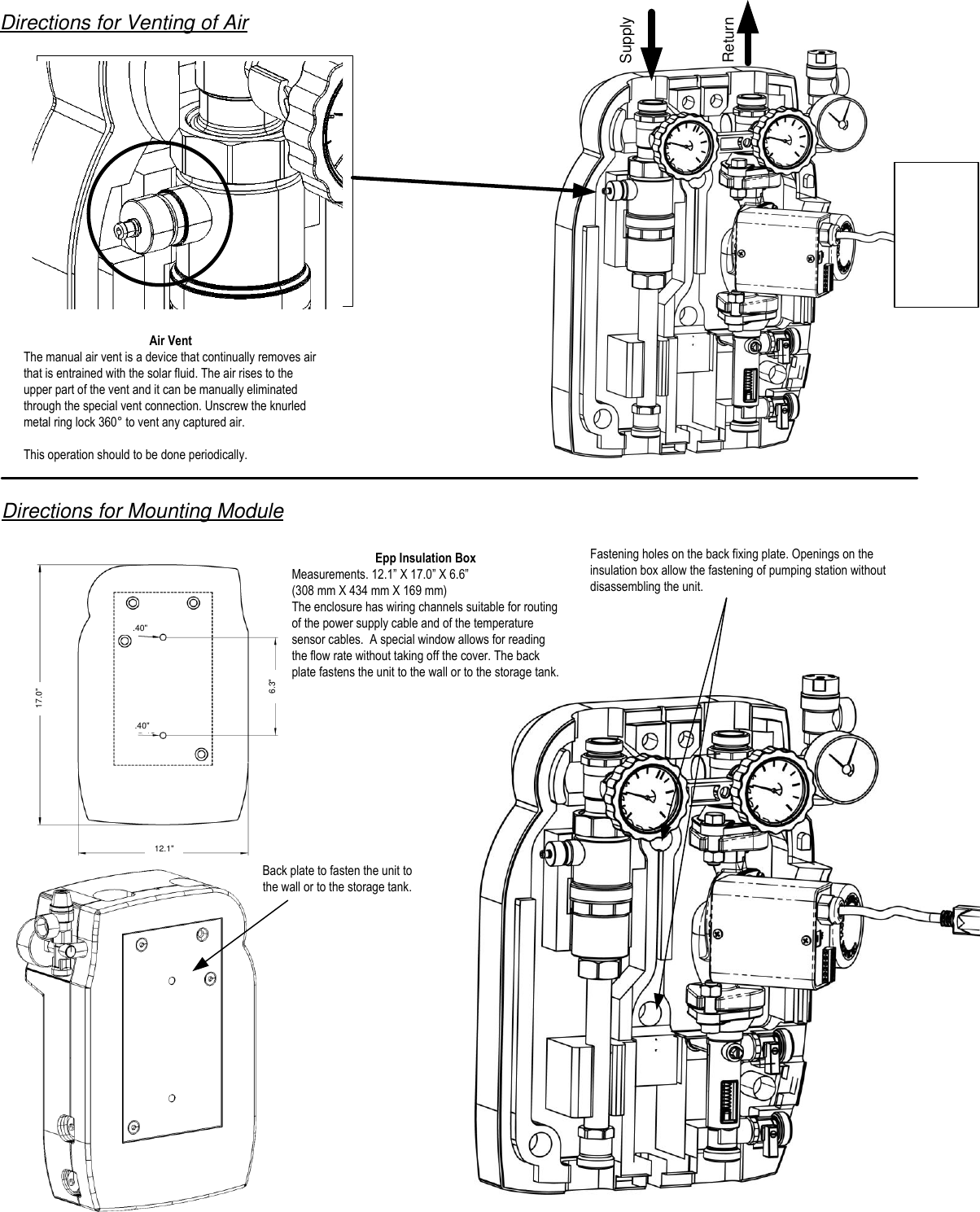 Directions for Venting of Air

Supply

Return

Air Vent
The manual air vent is a device that continually removes air that is entrained with the solar fluid. The air rises to the upper part of the vent and it can be manually eliminated through the special vent connection. Unscrew the knurled metal ring lock 360° to vent any captured air.

This operation should to be done periodically.

Directions for Mounting Module

.40"

.40"

17.0"

6.3"

12.1"

Epp Insulation Box
Measurements. 12.1” X 17.0” X 6.6”
(308 mm X 434 mm X 169 mm)
The enclosure has wiring channels suitable for routing of the power supply cable and of the temperature sensor cables. A special window allows for reading the flow rate without taking off the cover. The back plate fastens the unit to the wall or to the storage tank.

Fastening holes on the back fixing plate. Openings on the insulation box allow the fastening of pumping station without disassembling the unit.

Back plate to fasten the unit to the wall or to the storage tank.