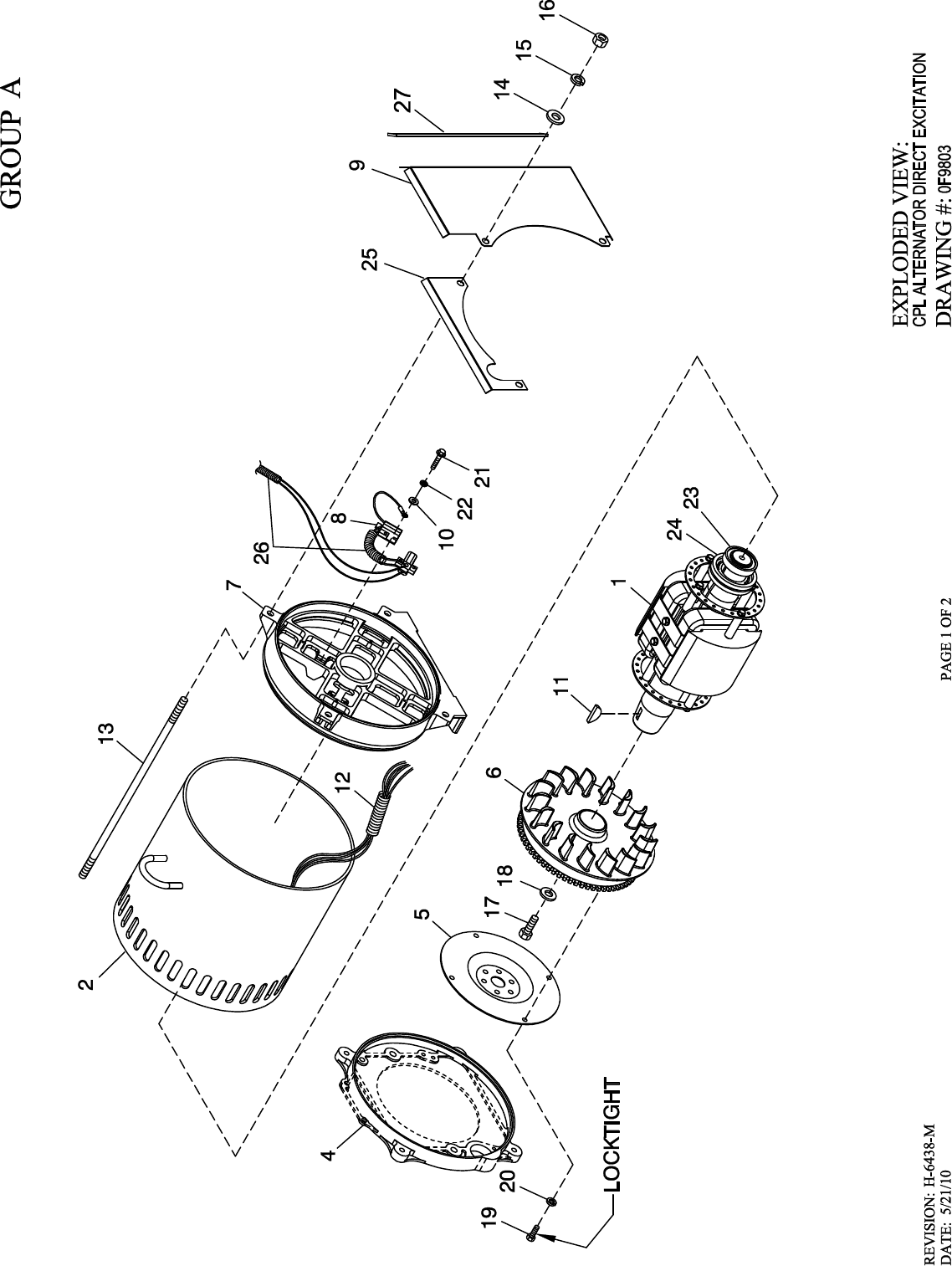 GROUP A

EXPLODED VIEW:
CPL ALTERNATOR DIRECT EXCITATION
DRAWING #: 0F9803

16
15
14
27
9
25
21
22
10
8
26
7
23
24
1
11
13
12
6
18
17
5
2
4
20
19
LOCKTIGHT

PAGE 1 OF 2

REVISION: H-6438-M
DATE: 5/21/10