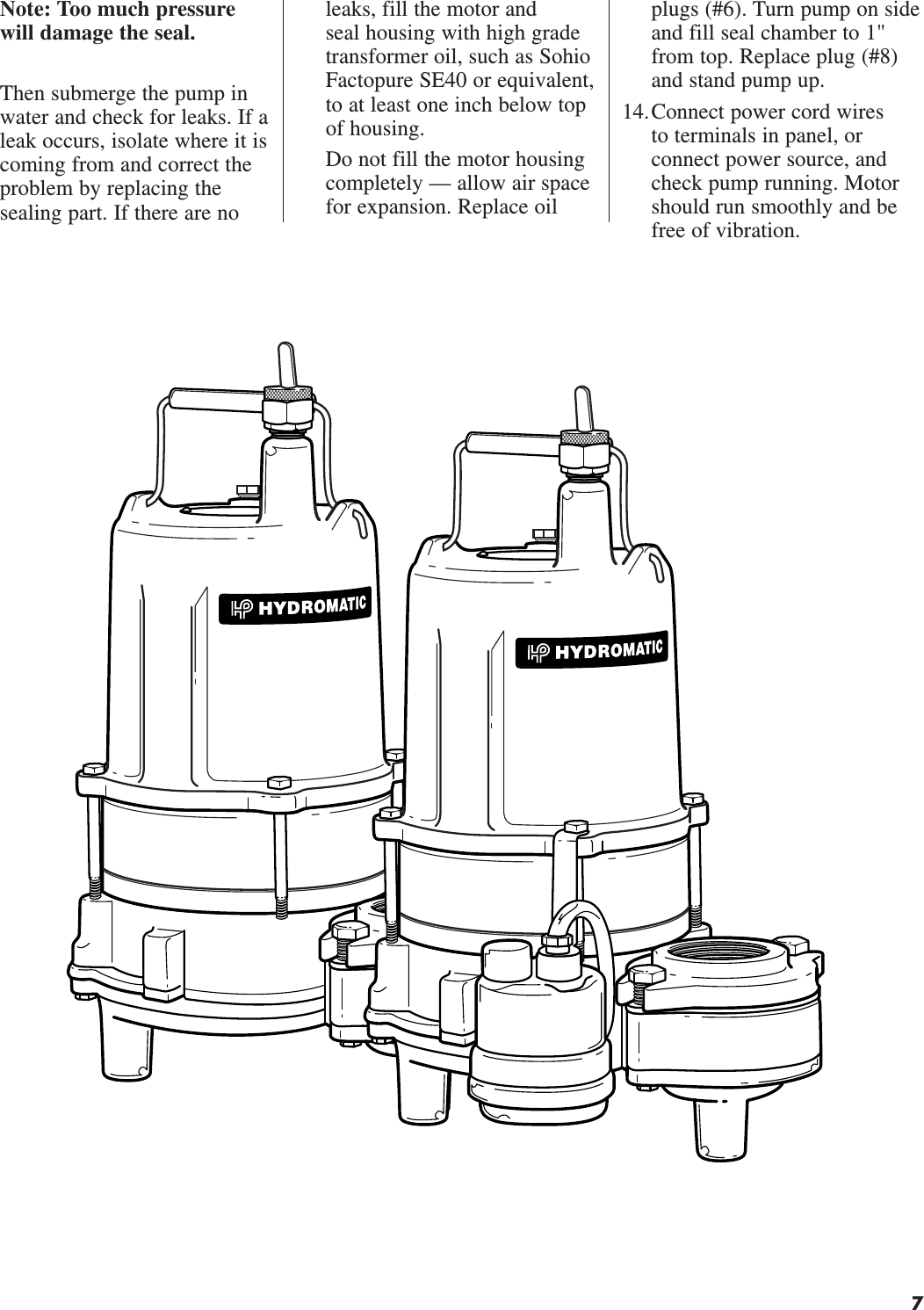 Note: Too much pressure will damage the seal.

Then submerge the pump in water and check for leaks. If a leak occurs, isolate where it is coming from and correct the problem by replacing the sealing part. If there are no leaks, fill the motor and seal housing with high grade transformer oil, such as Sohio Factopure SE40 or equivalent, to at least one inch below top of housing.

Do not fill the motor housing completely — allow air space for expansion. Replace oil plugs (#6). Turn pump on side and fill seal chamber to 1" from top. Replace plug (#8) and stand pump up.

14. Connect power cord wires to terminals in panel, or connect power source, and check pump running. Motor should run smoothly and be free of vibration.

HP HYDROMATIC

HP HYDROMATIC

7