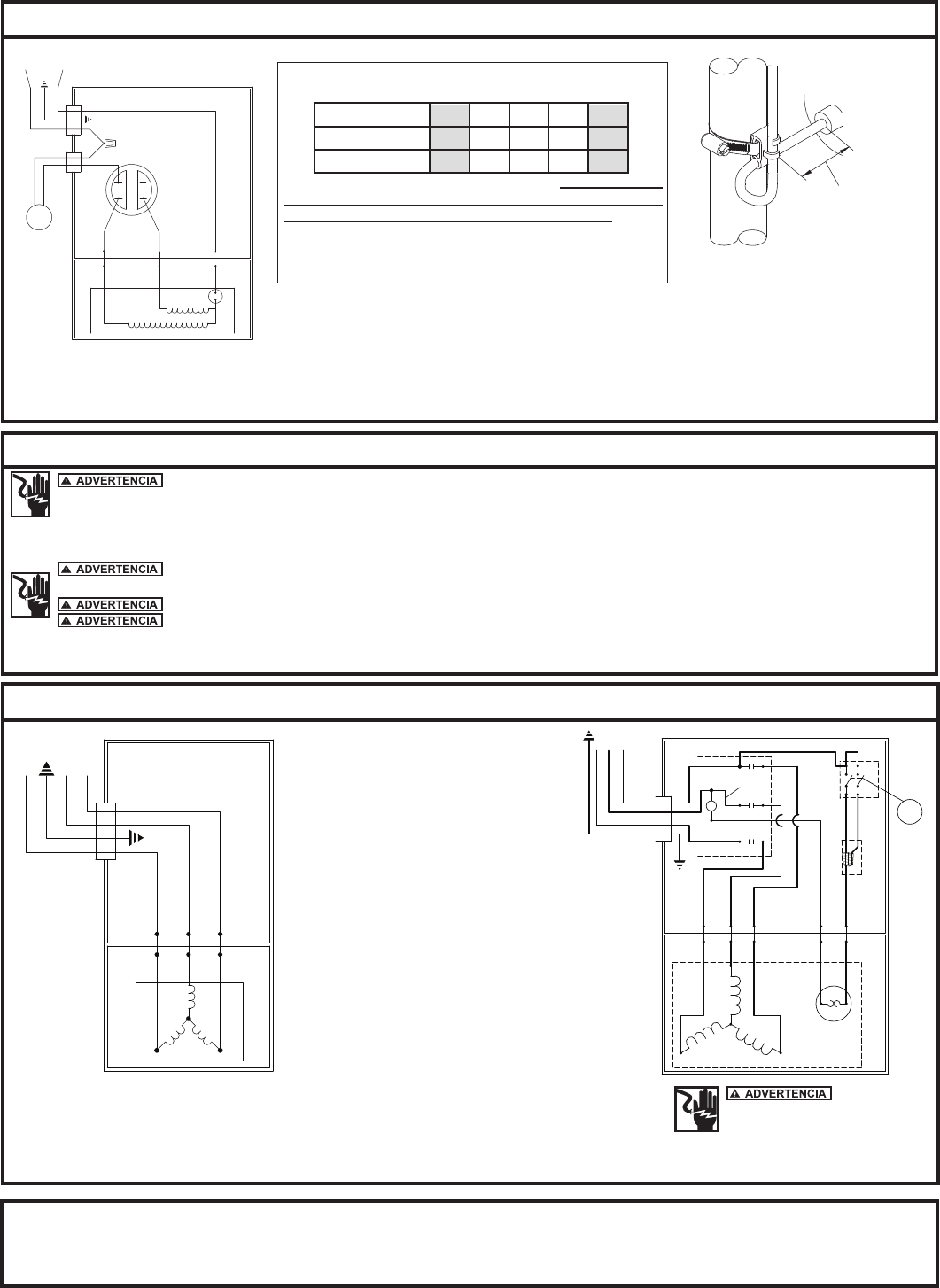 ADVERTENCIA

ADVERTENCIA

ADVERTENCIA

ADVERTENCIA

ADVERTENCIA