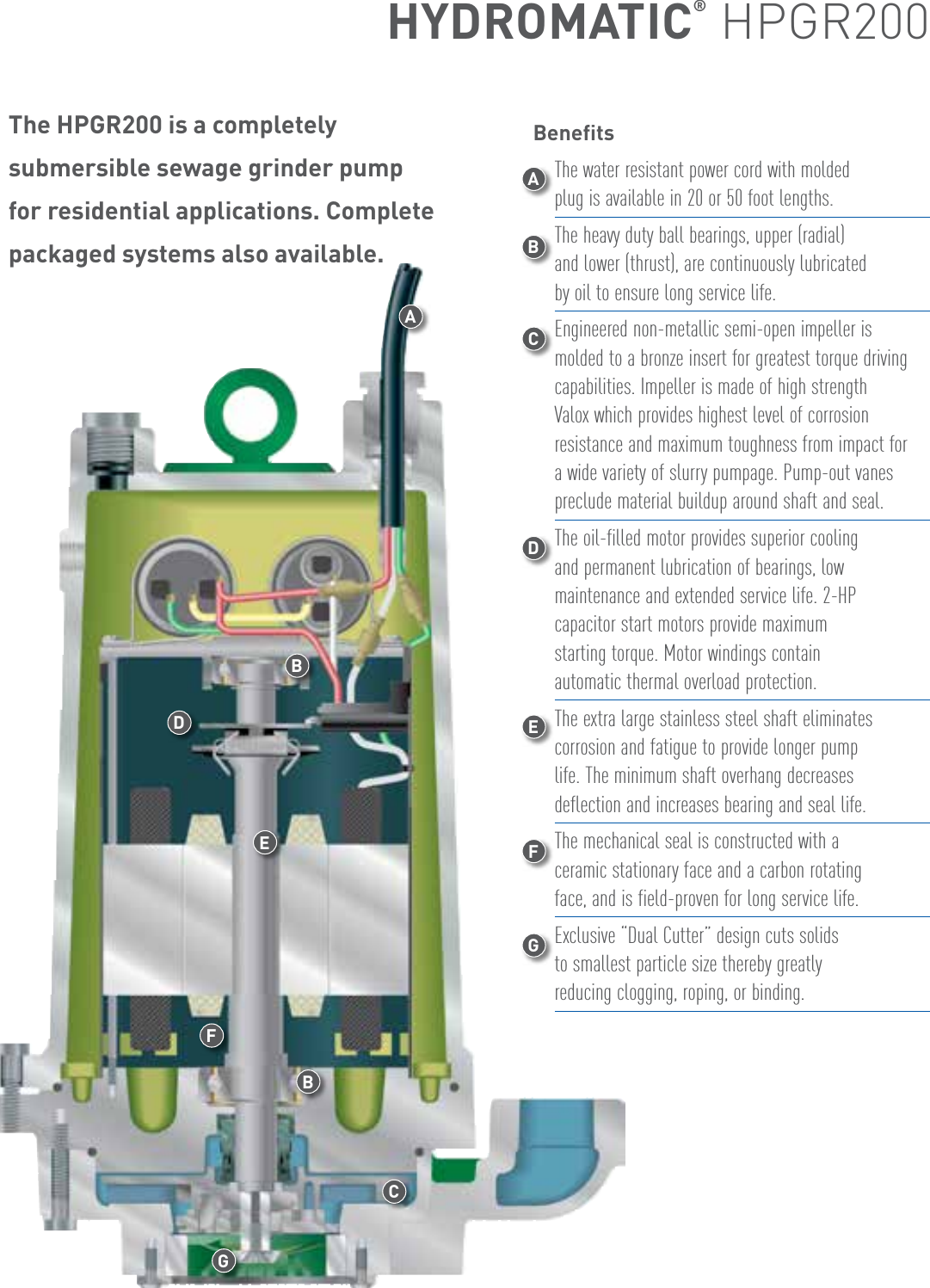 HYDROMATIC® HPGR200

The HPGR200 is a completely submersible sewage grinder pump for residential applications. Complete packaged systems also available.

A

B

D

E

F

B

C

G

Benefits

A The water resistant power cord with molded plug is available in 20 or 50 foot lengths.

B The heavy duty ball bearings, upper (radial) and lower (thrust), are continuously lubricated by oil to ensure long service life.

C Engineered non-metallic semi-open impeller is molded to a bronze insert for greatest torque driving capabilities. Impeller is made of high strength Valox which provides highest level of corrosion resistance and maximum toughness from impact for a wide variety of slurry pumpage. Pump-out vanes preclude material buildup around shaft and seal.

D The oil-filled motor provides superior cooling and permanent lubrication of bearings, low maintenance and extended service life. 2-HP capacitor start motors provide maximum starting torque. Motor windings contain automatic thermal overload protection.

E The extra large stainless steel shaft eliminates corrosion and fatigue to provide longer pump life. The minimum shaft overhang decreases deflection and increases bearing and seal life.

F The mechanical seal is constructed with a ceramic stationary face and a carbon rotating face, and is field-proven for long service life.

G Exclusive "Dual Cutter" design cuts solids to smallest particle size thereby greatly reducing clogging, roping, or binding.