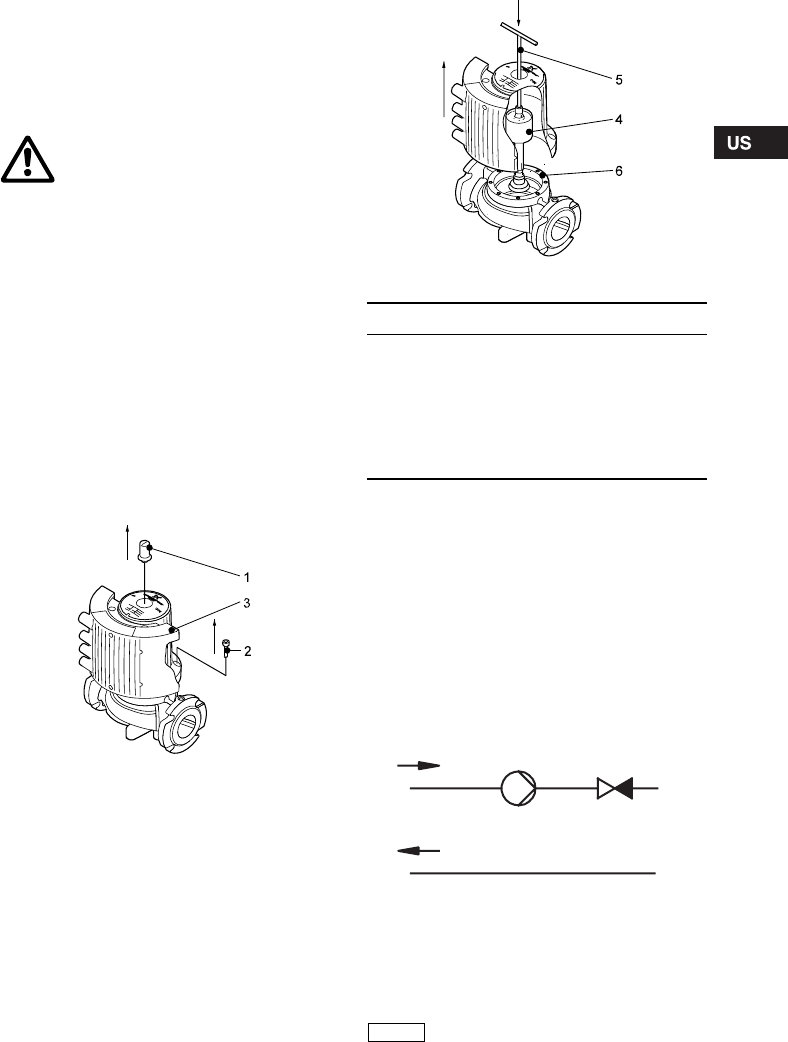 5

4

US

6

1

3

2