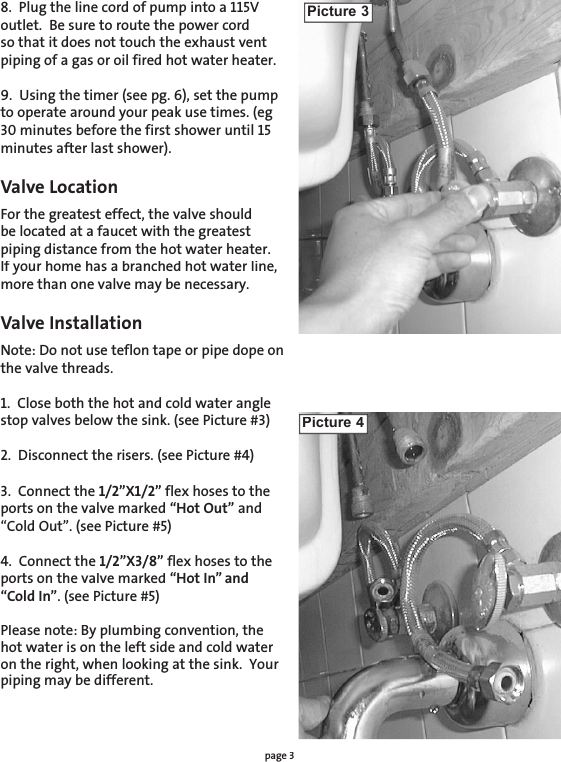 8. Plug the line cord of pump into a 115V outlet. Be sure to route the power cord so that it does not touch the exhaust vent piping of a gas or oil fired hot water heater.

9. Using the timer (see pg. 6), set the pump to operate around your peak use times. (eg 30 minutes before the first shower until 15 minutes after last shower).

Valve Location

For the greatest effect, the valve should be located at a faucet with the greatest piping distance from the hot water heater. If your home has a branched hot water line, more than one valve may be necessary.

Valve Installation

Note: Do not use teflon tape or pipe dope on the valve threads.

1. Close both the hot and cold water angle stop valves below the sink. (see Picture #3)

2. Disconnect the risers. (see Picture #4)

3. Connect the 1/2”X1/2” flex hoses to the ports on the valve marked “Hot Out” and “Cold Out”. (see Picture #5)

4. Connect the 1/2”X3/8” flex hoses to the ports on the valve marked “Hot In” and “Cold In”. (see Picture #5)

Please note: By plumbing convention, the hot water is on the left side and cold water on the right, when looking at the sink. Your piping may be different.

Picture 3

Picture 4

page 3