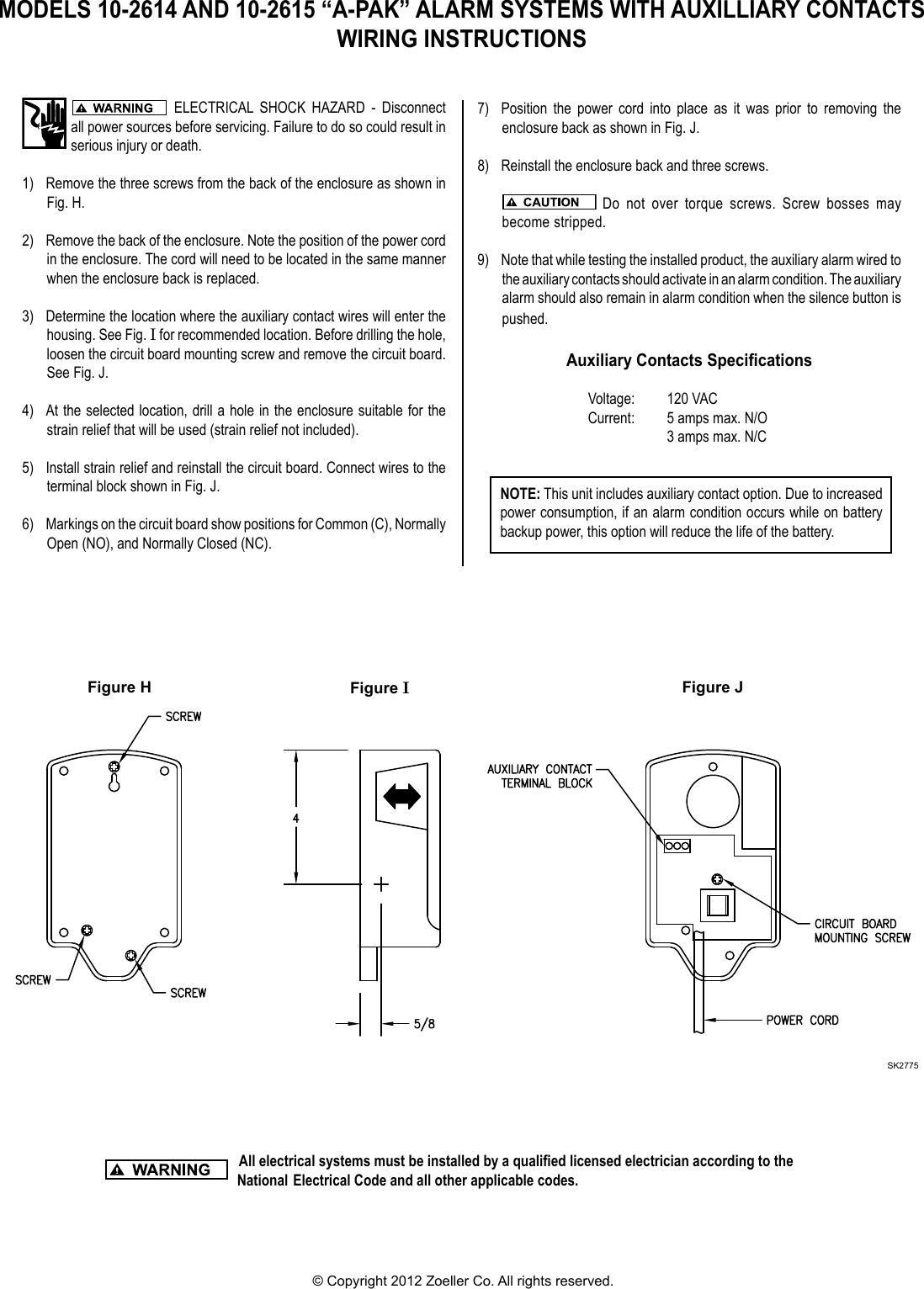 MODELS 10-2614 AND 10-2615 “A-PAK” ALARM SYSTEMS WITH AUXILLIARY CONTACTS
WIRING INSTRUCTIONS

WARNING ELECTRICAL SHOCK HAZARD - Disconnect all power sources before servicing. Failure to do so could result in serious injury or death.

1) Remove the three screws from the back of the enclosure as shown in Fig. H.

2) Remove the back of the enclosure. Note the position of the power cord in the enclosure. The cord will need to be located in the same manner when the enclosure back is replaced.

3) Determine the location where the auxiliary contact wires will enter the housing. See Fig. I for recommended location. Before drilling the hole, loosen the circuit board mounting screw and remove the circuit board. See Fig. J.

4) At the selected location, drill a hole in the enclosure suitable for the strain relief that will be used (strain relief not included).

5) Install strain relief and reinstall the circuit board. Connect wires to the terminal block shown in Fig. J.

6) Markings on the circuit board show positions for Common (C), Normally Open (NO), and Normally Closed (NC).

7) Position the power cord into place as it was prior to removing the enclosure back as shown in Fig. J.

8) Reinstall the enclosure back and three screws.

CAUTION Do not over torque screws. Screw bosses may become stripped.

9) Note that while testing the installed product, the auxiliary alarm wired to the auxiliary contacts should activate in an alarm condition. The auxiliary alarm should also remain in alarm condition when the silence button is pushed.

Auxiliary Contacts Specifications

Voltage: 120 VAC
Current: 5 amps max. N/O
3 amps max. N/C

NOTE: This unit includes auxiliary contact option. Due to increased power consumption, if an alarm condition occurs while on battery backup power, this option will reduce the life of the battery.

Figure H

SCREW
SCREW
SCREW

Figure I

4
5/8

Figure J

AUXILIARY CONTACT TERMINAL BLOCK
CIRCUIT BOARD MOUNTING SCREW
POWER CORD

SK2775

WARNING All electrical systems must be installed by a qualified licensed electrician according to the National Electrical Code and all other applicable codes.

© Copyright 2012 Zoeller Co. All rights reserved.