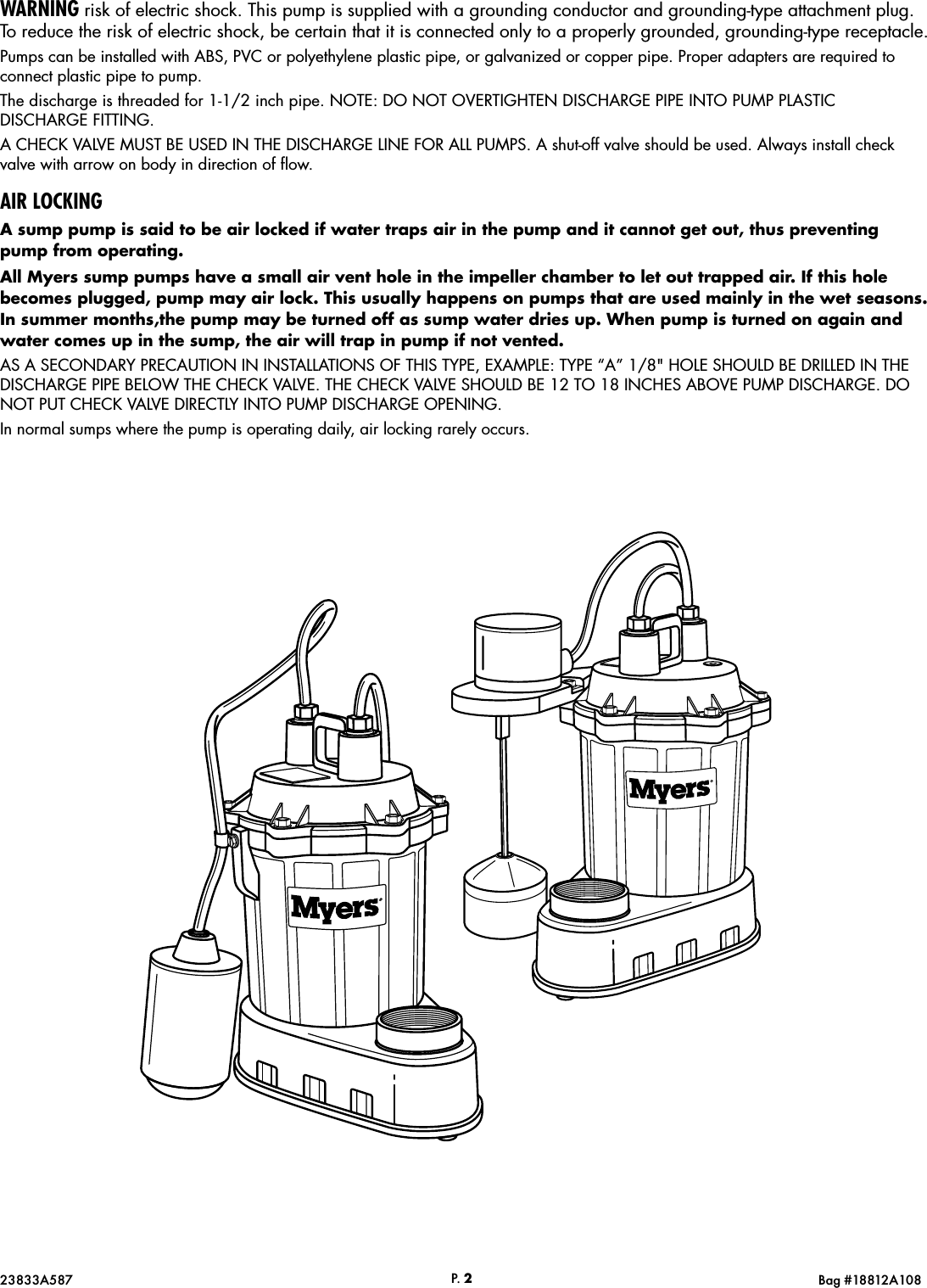 WARNING risk of electric shock. This pump is supplied with a grounding conductor and grounding-type attachment plug. To reduce the risk of electric shock, be certain that it is connected only to a properly grounded, grounding-type receptacle.

Pumps can be installed with ABS, PVC or polyethylene plastic pipe, or galvanized or copper pipe. Proper adapters are required to connect plastic pipe to pump.

The discharge is threaded for 1-1/2 inch pipe. NOTE: DO NOT OVERTIGHTEN DISCHARGE PIPE INTO PUMP PLASTIC DISCHARGE FITTING.

A CHECK VALVE MUST BE USED IN THE DISCHARGE LINE FOR ALL PUMPS. A shut-off valve should be used. Always install check valve with arrow on body in direction of flow.

AIR LOCKING

A sump pump is said to be air locked if water traps air in the pump and it cannot get out, thus preventing pump from operating.

All Myers sump pumps have a small air vent hole in the impeller chamber to let out trapped air. If this hole becomes plugged, pump may air lock. This usually happens on pumps that are used mainly in the wet seasons. In summer months,the pump may be turned off as sump water dries up. When pump is turned on again and water comes up in the sump, the air will trap in pump if not vented.

AS A SECONDARY PRECAUTION IN INSTALLATIONS OF THIS TYPE, EXAMPLE: TYPE “A” 1/8" HOLE SHOULD BE DRILLED IN THE DISCHARGE PIPE BELOW THE CHECK VALVE. THE CHECK VALVE SHOULD BE 12 TO 18 INCHES ABOVE PUMP DISCHARGE. DO NOT PUT CHECK VALVE DIRECTLY INTO PUMP DISCHARGE OPENING.

In normal sumps where the pump is operating daily, air locking rarely occurs.

Myers

Myers

23833A587 P. 2 Bag #18812A108