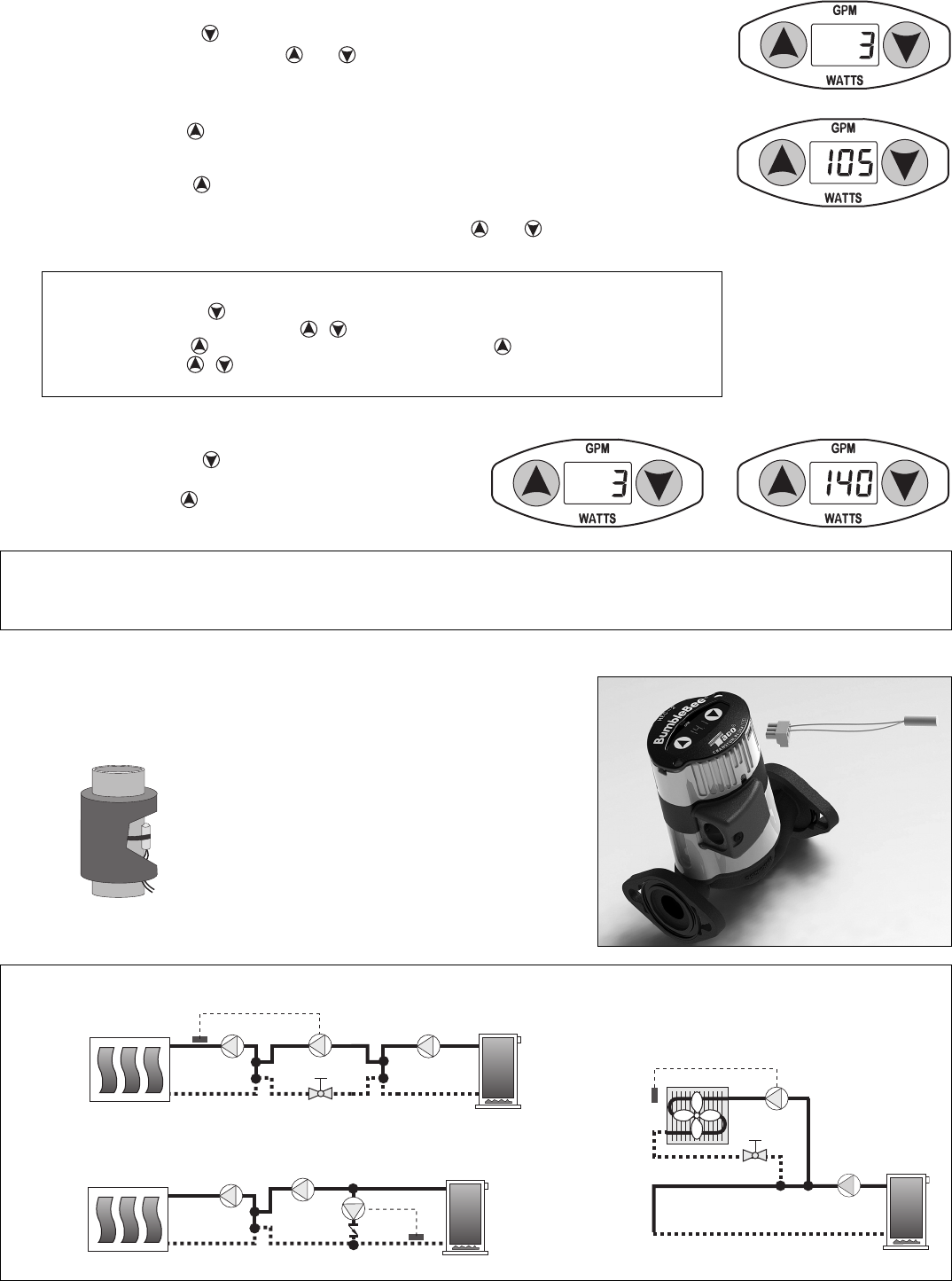 GPM
3
WATTS

GPM
105
WATTS

GPM
3
WATTS

GPM
140
WATTS

BumbleBee
Taco