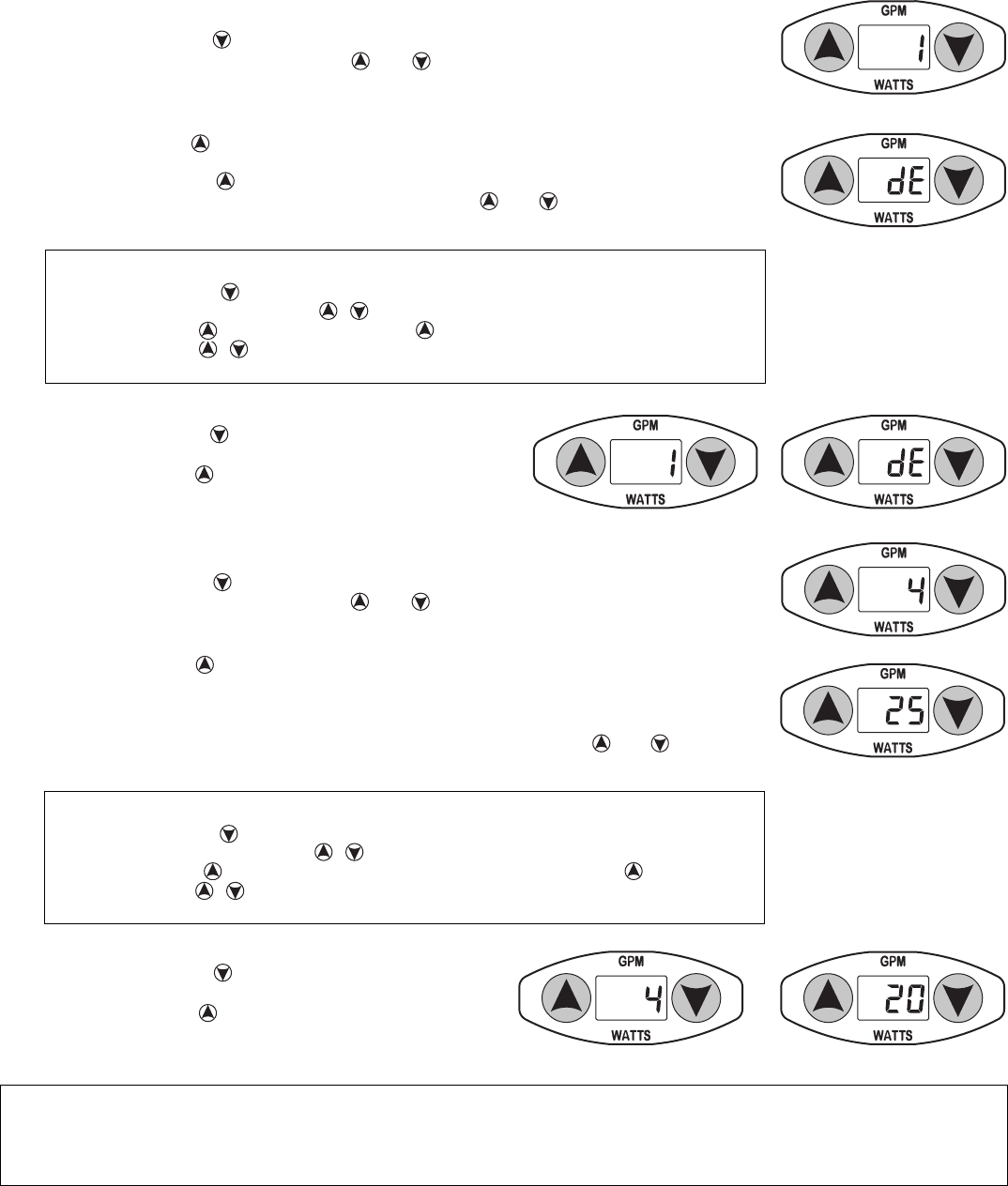 GPM
1
WATTS

GPM
dE
WATTS

GPM
1
WATTS

GPM
dE
WATTS

GPM
4
WATTS

GPM
25
WATTS

GPM
4
WATTS

GPM
20
WATTS