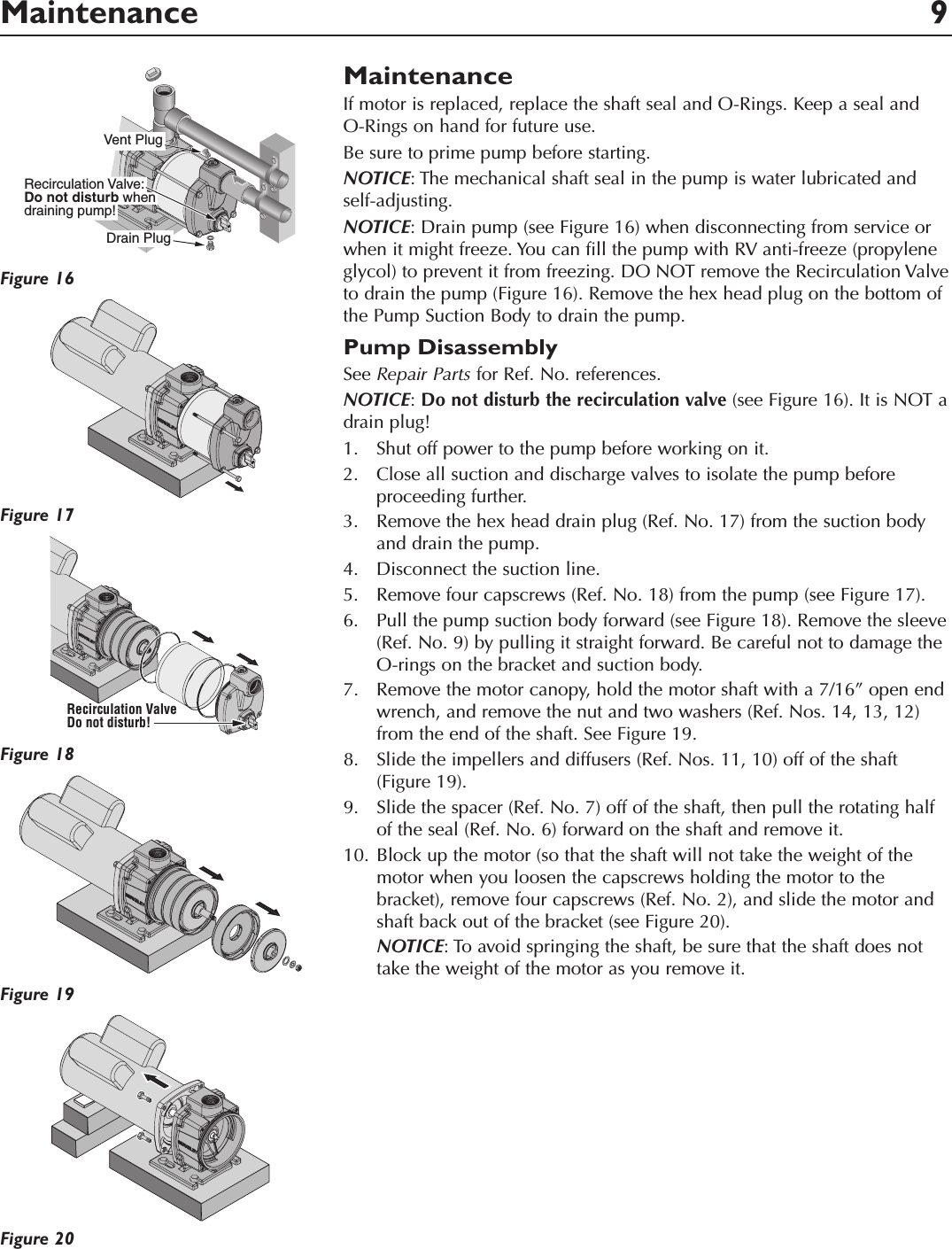 Maintenance 9

Vent Plug

Recirculation Valve: Do not disturb when draining pump!

Drain Plug

Figure 16

Figure 17

Recirculation Valve Do not disturb!

Figure 18

Figure 19

Figure 20

Maintenance

If motor is replaced, replace the shaft seal and O-Rings. Keep a seal and O-Rings on hand for future use.

Be sure to prime pump before starting.

NOTICE: The mechanical shaft seal in the pump is water lubricated and self-adjusting.

NOTICE: Drain pump (see Figure 16) when disconnecting from service or when it might freeze. You can fill the pump with RV anti-freeze (propylene glycol) to prevent it from freezing. DO NOT remove the Recirculation Valve to drain the pump (Figure 16). Remove the hex head plug on the bottom of the Pump Suction Body to drain the pump.

Pump Disassembly

See Repair Parts for Ref. No. references.

NOTICE: Do not disturb the recirculation valve (see Figure 16). It is NOT a drain plug!

1. Shut off power to the pump before working on it.
2. Close all suction and discharge valves to isolate the pump before proceeding further.
3. Remove the hex head drain plug (Ref. No. 17) from the suction body and drain the pump.
4. Disconnect the suction line.
5. Remove four capscrews (Ref. No. 18) from the pump (see Figure 17).
6. Pull the pump suction body forward (see Figure 18). Remove the sleeve (Ref. No. 9) by pulling it straight forward. Be careful not to damage the O-rings on the bracket and suction body.
7. Remove the motor canopy, hold the motor shaft with a 7/16″ open end wrench, and remove the nut and two washers (Ref. Nos. 14, 13, 12) from the end of the shaft. See Figure 19.
8. Slide the impellers and diffusers (Ref. Nos. 11, 10) off of the shaft (Figure 19).
9. Slide the spacer (Ref. No. 7) off of the shaft, then pull the rotating half of the seal (Ref. No. 6) forward on the shaft and remove it.
10. Block up the motor (so that the shaft will not take the weight of the motor when you loosen the capscrews holding the motor to the bracket), remove four capscrews (Ref. No. 2), and slide the motor and shaft back out of the bracket (see Figure 20).

NOTICE: To avoid springing the shaft, be sure that the shaft does not take the weight of the motor as you remove it.