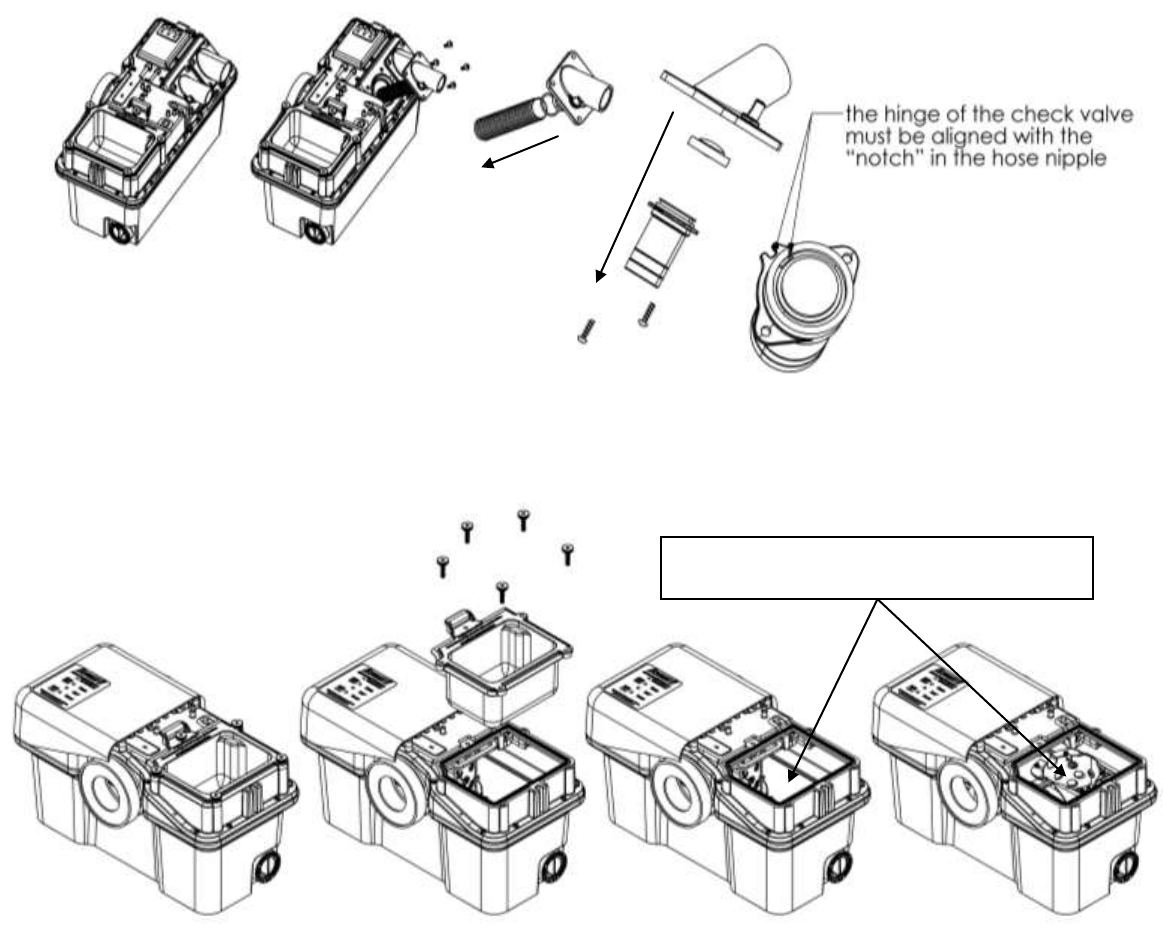 the hinge of the check valve must be aligned with the "notch" in the hose nipple