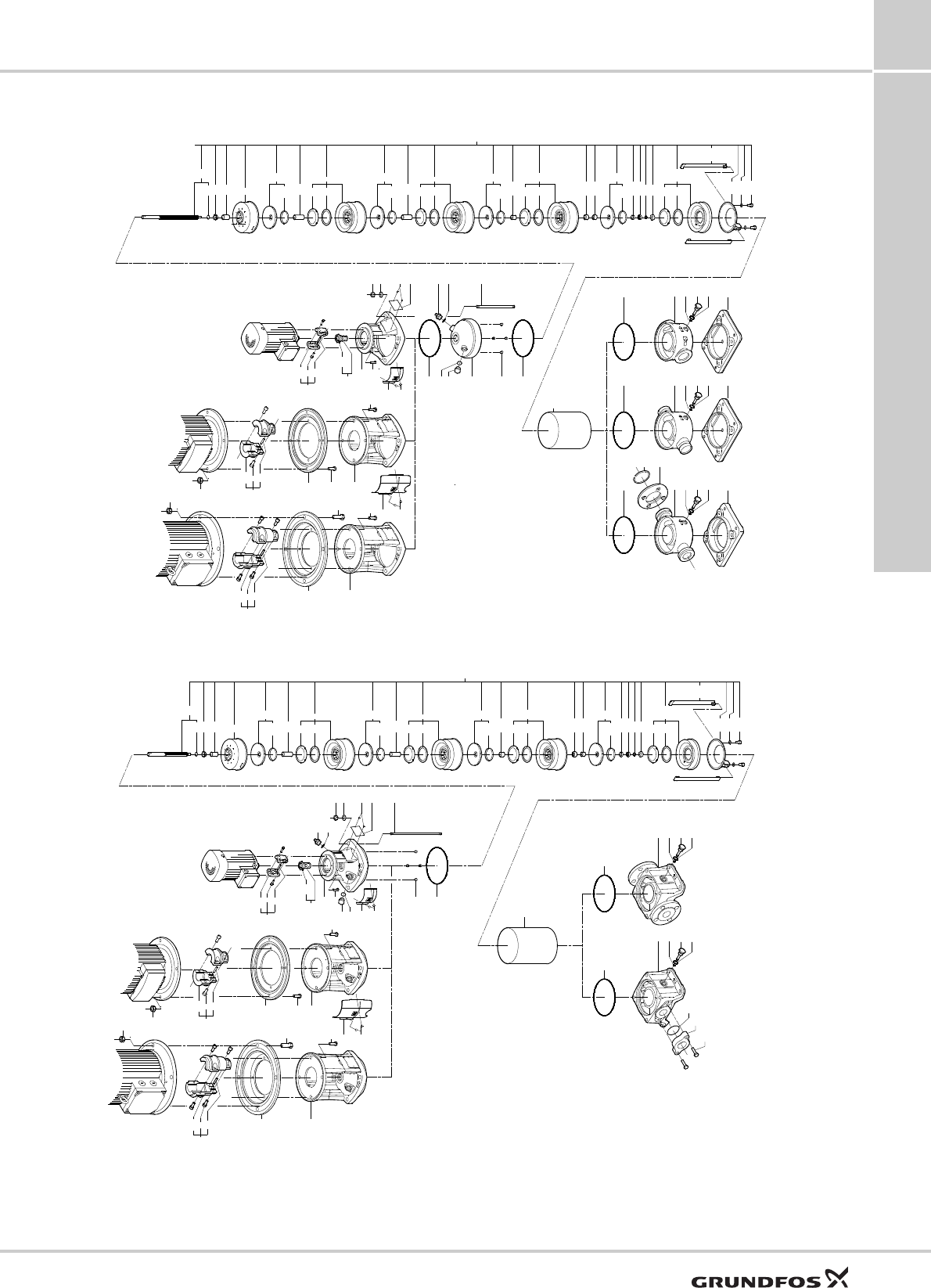 GRUNDFOS