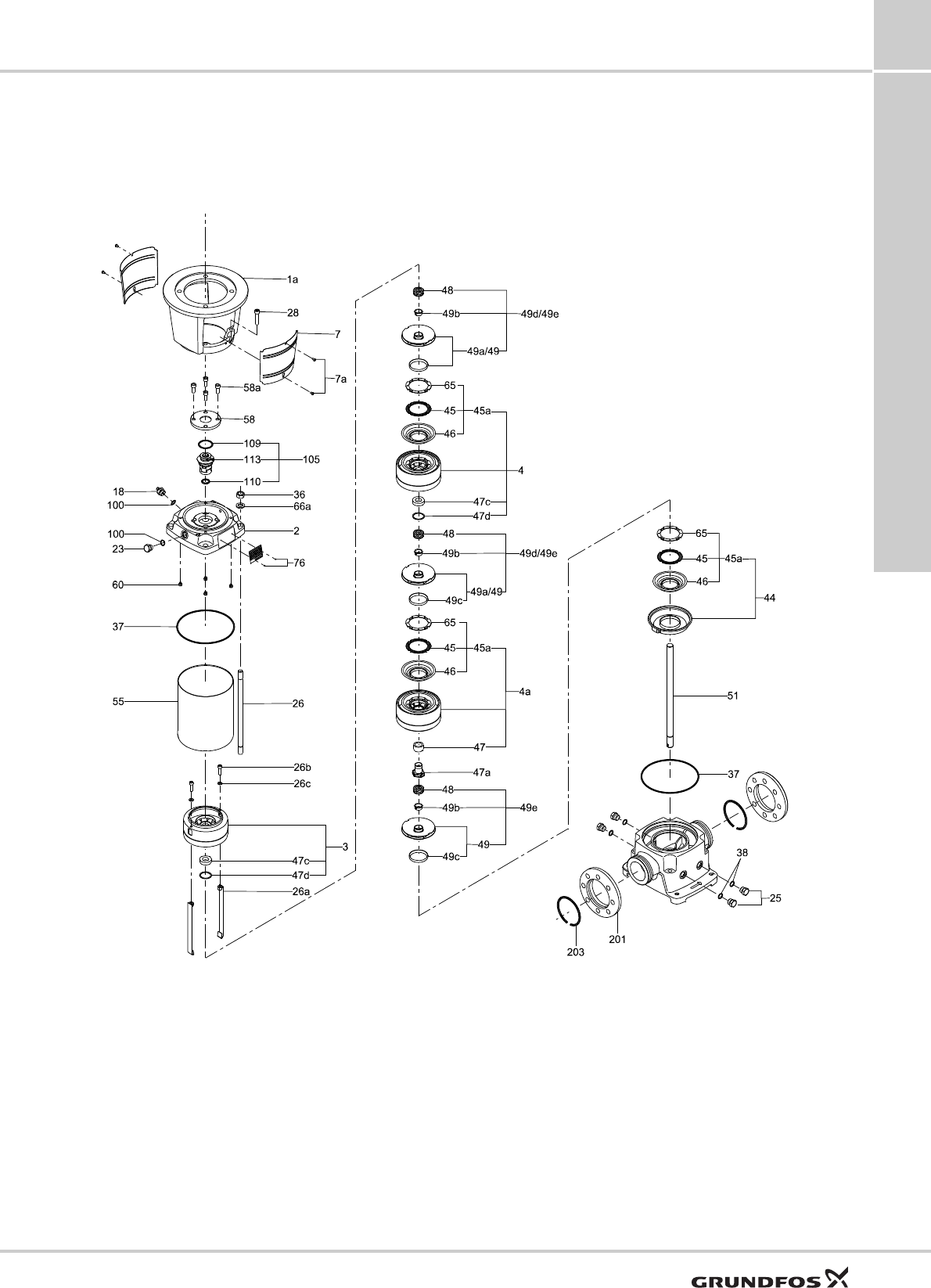 1a
28
7
7a
58a
58
109
113
105
110
18
100
36
66a
2
100
23
76
60
37
55
26
26b
26c
3
47c
47d
26a
48
49b
49d/49e
49a/49
65
45
45a
46
4
47c
47d
48
49b
49d/49e
49a/49
49c
65
45
45a
46
4a
47
47a
48
49b
49e
49
49c
65
45
45a
46
44
51
37
38
25
201
203

GRUNDFOS