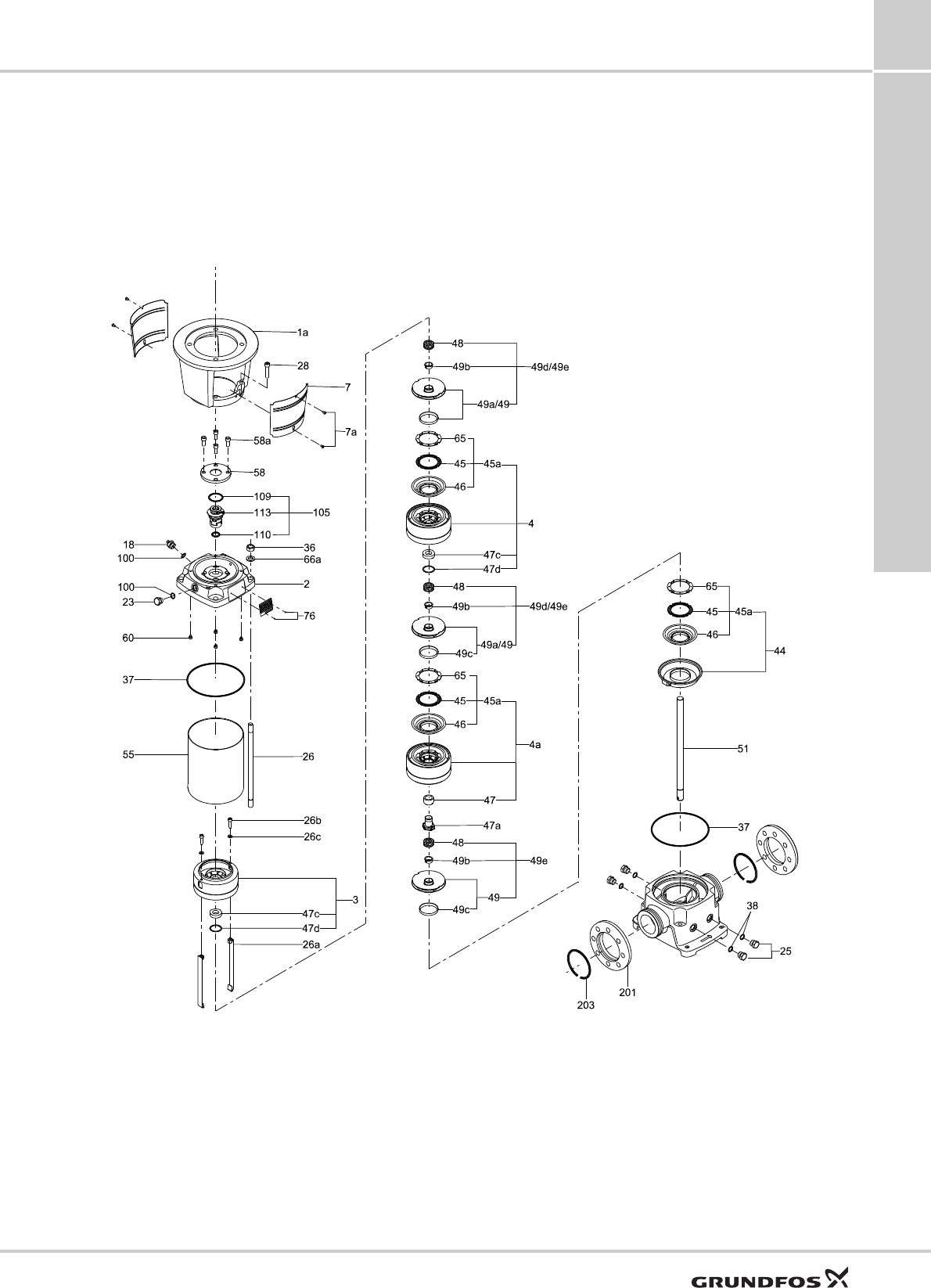 1a
28
7
7a
58a
58
109
113
105
110
18
100
36
66a
2
100
23
76
60
37
55
26
26b
26c
3
47c
47d
26a

48
49b
49d/49e
49a/49
65
45
45a
46
4
47c
47d
48
49b
49d/49e
49a/49
49c
65
45
45a
46
4a
47
47a
48
49b
49e
49
49c

65
45
45a
46
44
51
37
38
25
201
203

GRUNDFOS