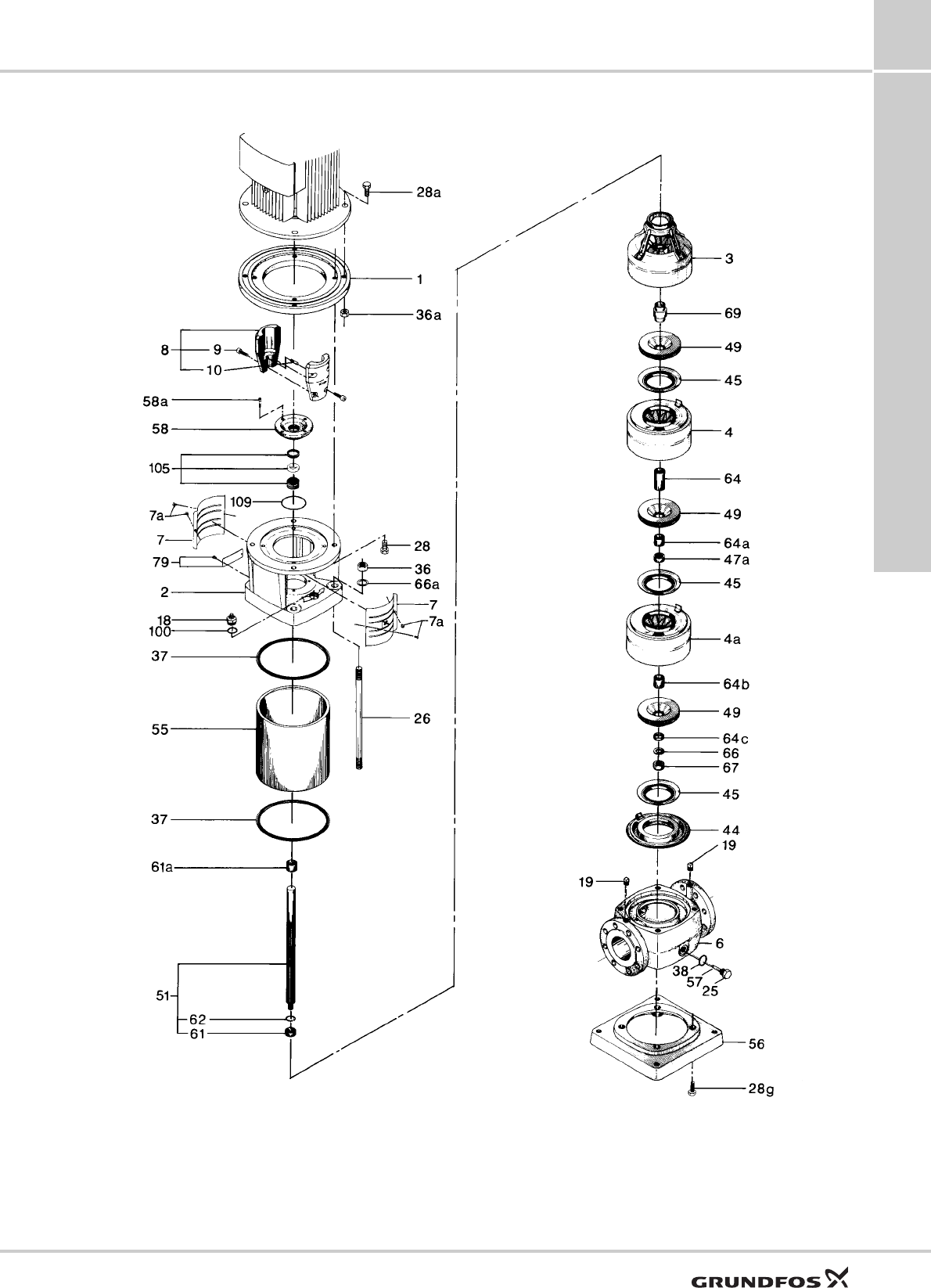 28a
1
36a
8
9
10
58a
58
105
109
7a
7
79
2
28
36
66a
7
7a
18
100
37
55
26
37
61a
51
62
61

3
69
49
45
4
64
49
64a
47a
45
4a
64b
49
64c
66
67
45
44
19
19
6
38
57
25
56
28g

GRUNDFOS