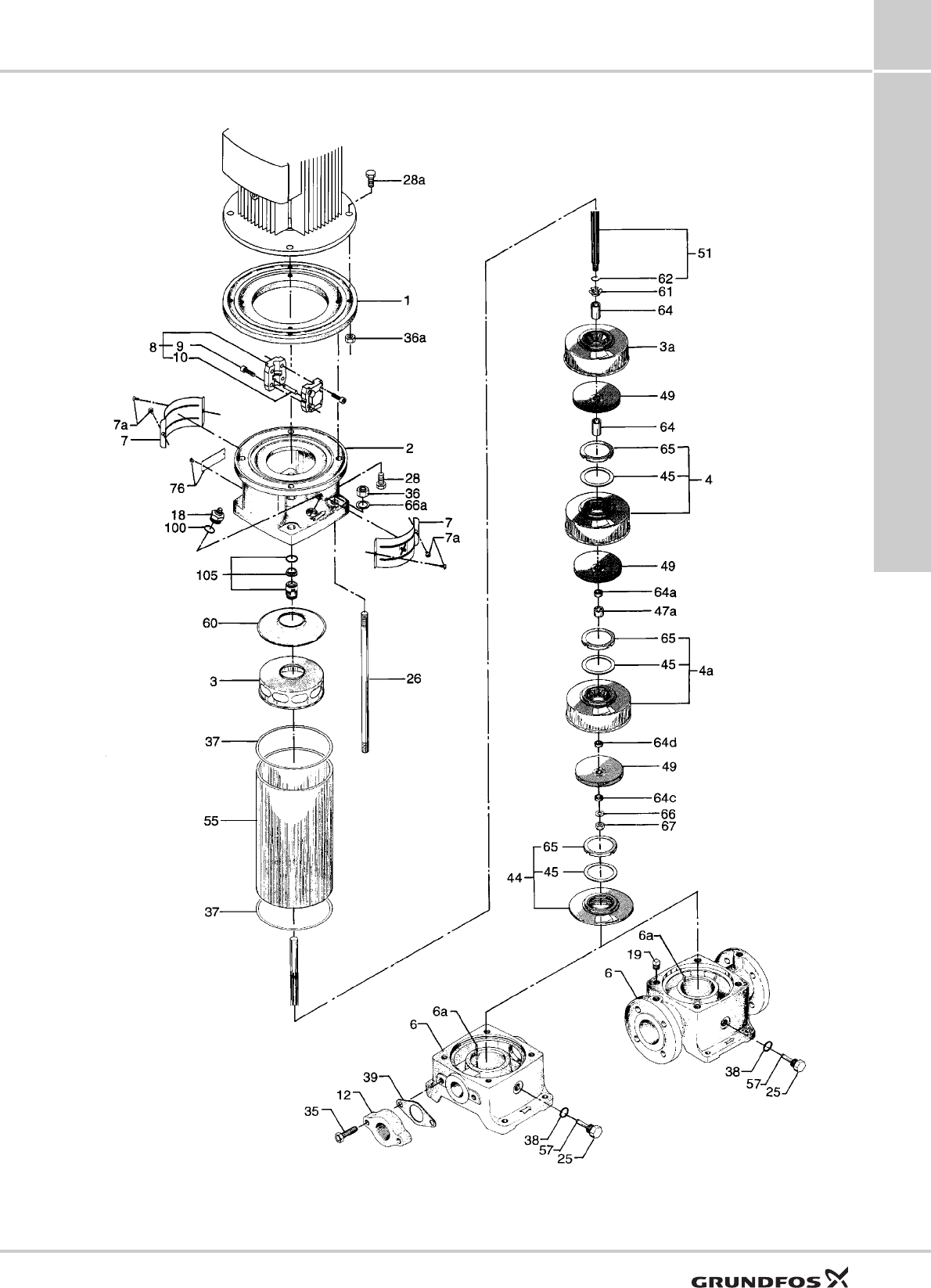 28a
1
36a
8
9
10
7a
7
2
76
28
36
66a
18
100
7
7a
105
60
3
26
37
55
37
51
62
61
64
3a
49
64
65
45
4
49
64a
47a
65
45
4a
64d
49
64c
66
67
65
45
44
6a
19
6
38
57
25
6a
6
39
12
35
38
57
25

GRUNDFOS