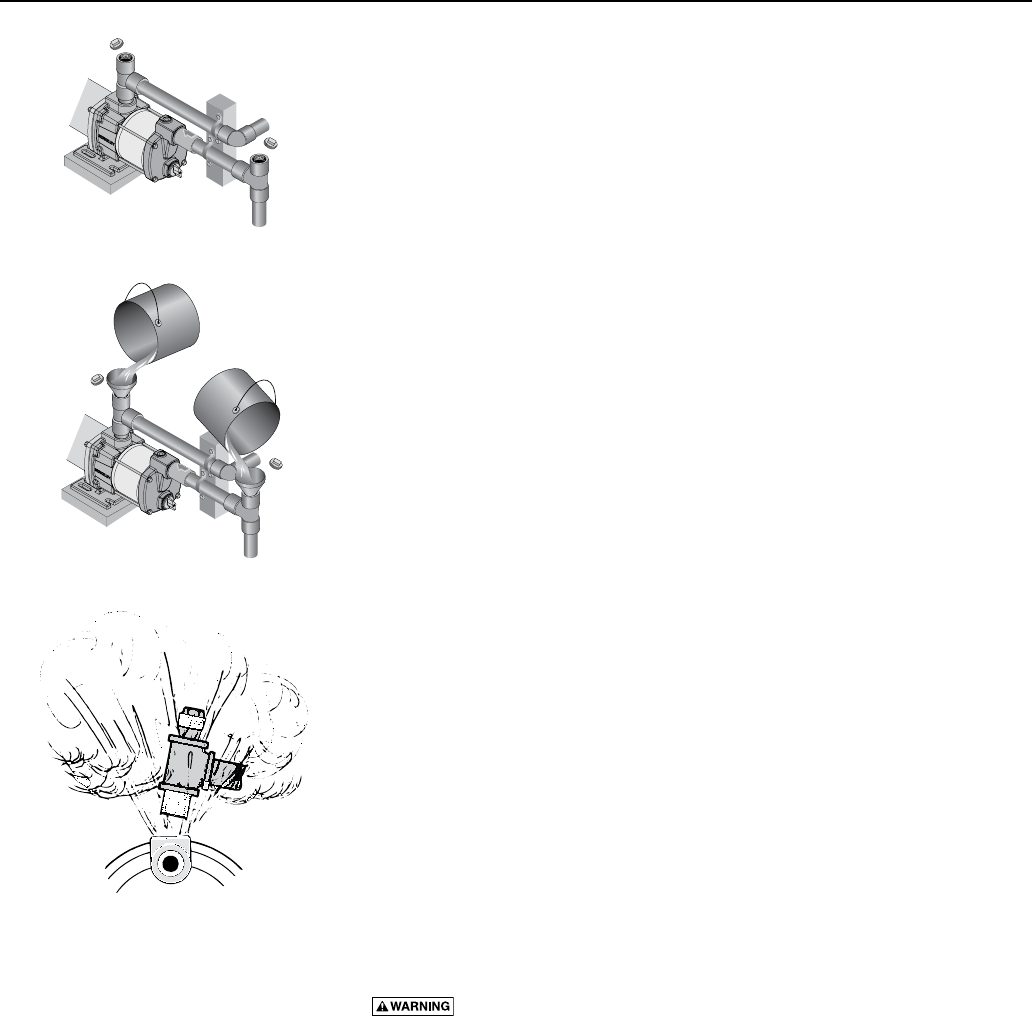 WARNING