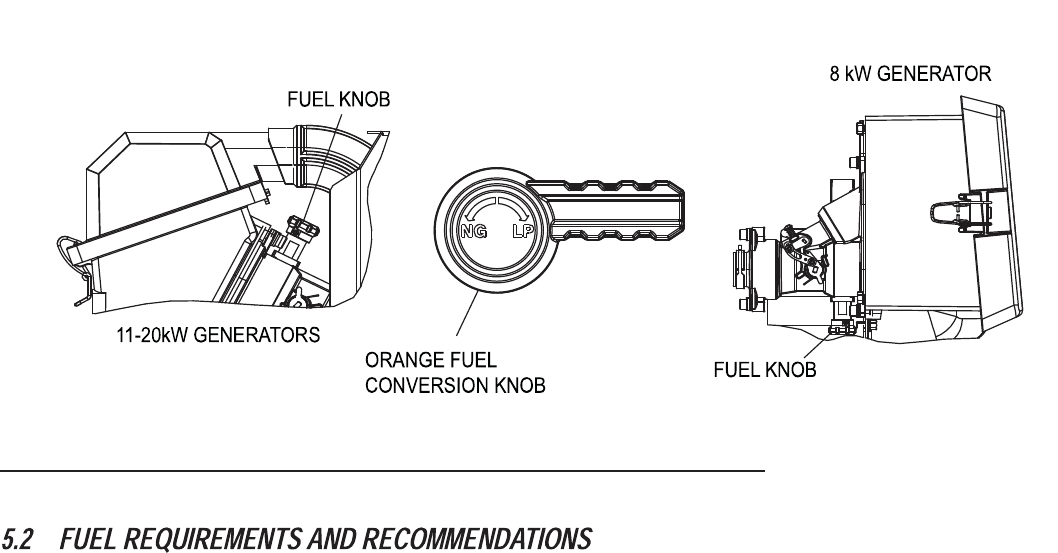 FUEL KNOB

11-20kW GENERATORS

NG LP

ORANGE FUEL CONVERSION KNOB

8 kW GENERATOR

FUEL KNOB

5.2 FUEL REQUIREMENTS AND RECOMMENDATIONS