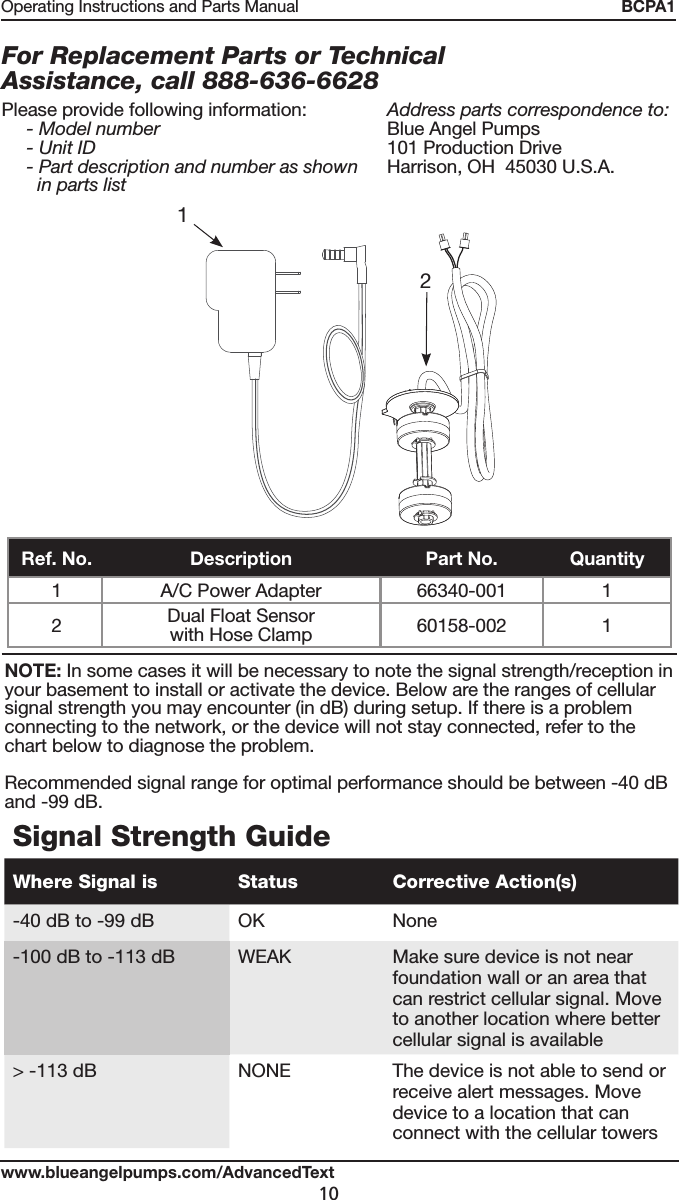 Operating Instructions and Parts Manual BCPA1

For Replacement Parts or Technical Assistance, call 888-636-6628

Please provide following information:
- Model number
- Unit ID
- Part description and number as shown in parts list

Address parts correspondence to:
Blue Angel Pumps
101 Production Drive
Harrison, OH 45030 U.S.A.

1

2

| Ref. No. | Description | Part No. | Quantity |
|---|---|---|---|
| 1 | A/C Power Adapter | 66340-001 | 1 |
| 2 | Dual Float Sensor with Hose Clamp | 60158-002 | 1 |

NOTE: In some cases it will be necessary to note the signal strength/reception in your basement to install or activate the device. Below are the ranges of cellular signal strength you may encounter (in dB) during setup. If there is a problem connecting to the network, or the device will not stay connected, refer to the chart below to diagnose the problem.

Recommended signal range for optimal performance should be between -40 dB and -99 dB.

Signal Strength Guide

| Where Signal is | Status | Corrective Action(s) |
|---|---|---|
| -40 dB to -99 dB | OK | None |
| -100 dB to -113 dB | WEAK | Make sure device is not near foundation wall or an area that can restrict cellular signal. Move to another location where better cellular signal is available |
| > -113 dB | NONE | The device is not able to send or receive alert messages. Move device to a location that can connect with the cellular towers |

www.blueangelpumps.com/AdvancedText
10