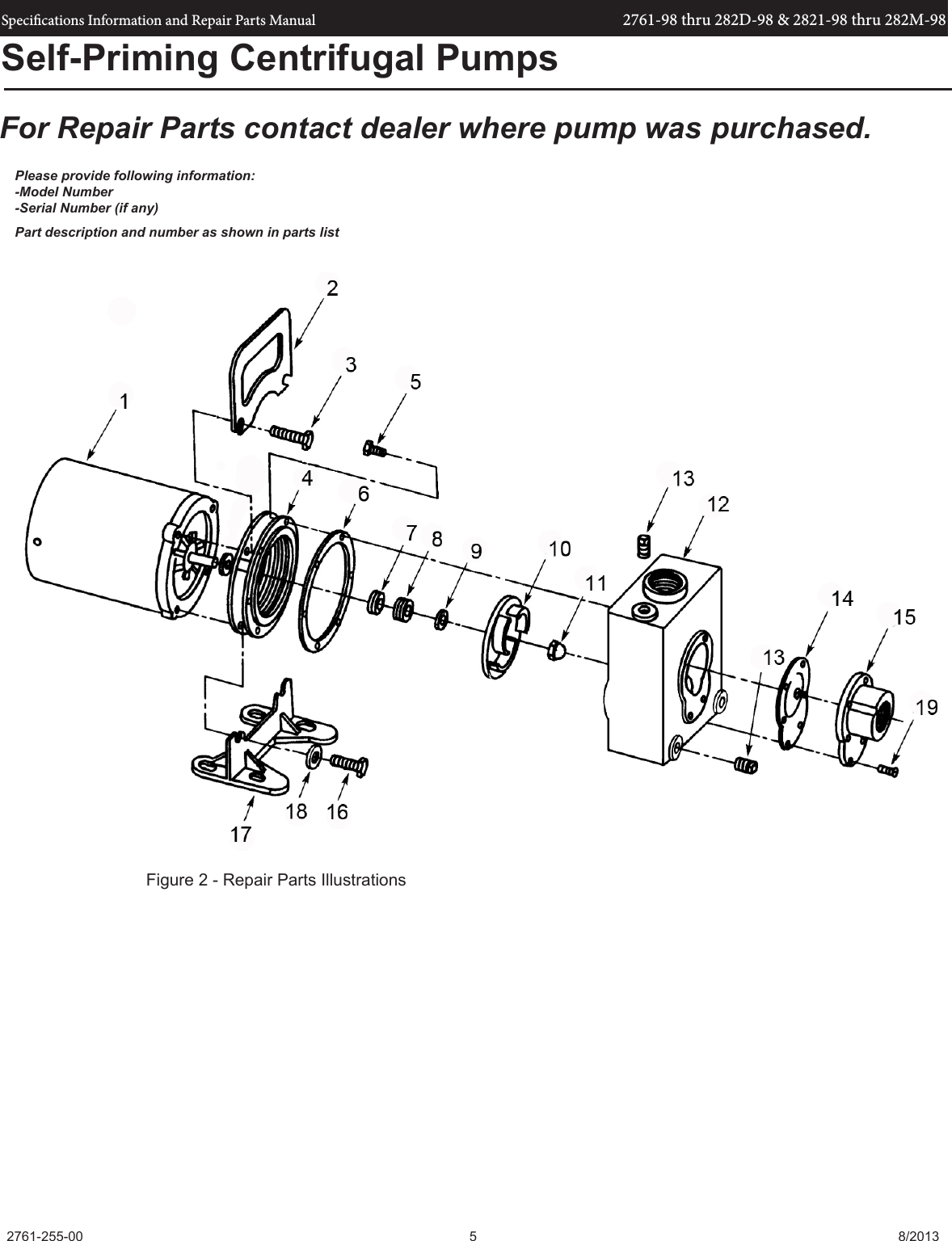 Specifications Information and Repair Parts Manual

2761-98 thru 282D-98 & 2821-98 thru 282M-98

Self-Priming Centrifugal Pumps

For Repair Parts contact dealer where pump was purchased.

Please provide following information:
-Model Number
-Serial Number (if any)

Part description and number as shown in parts list

2
3
5
1
4
6
13
12
7
8
9
10
11
14
15
13
19
18
16
17

Figure 2 - Repair Parts Illustrations

2761-255-00

5

8/2013