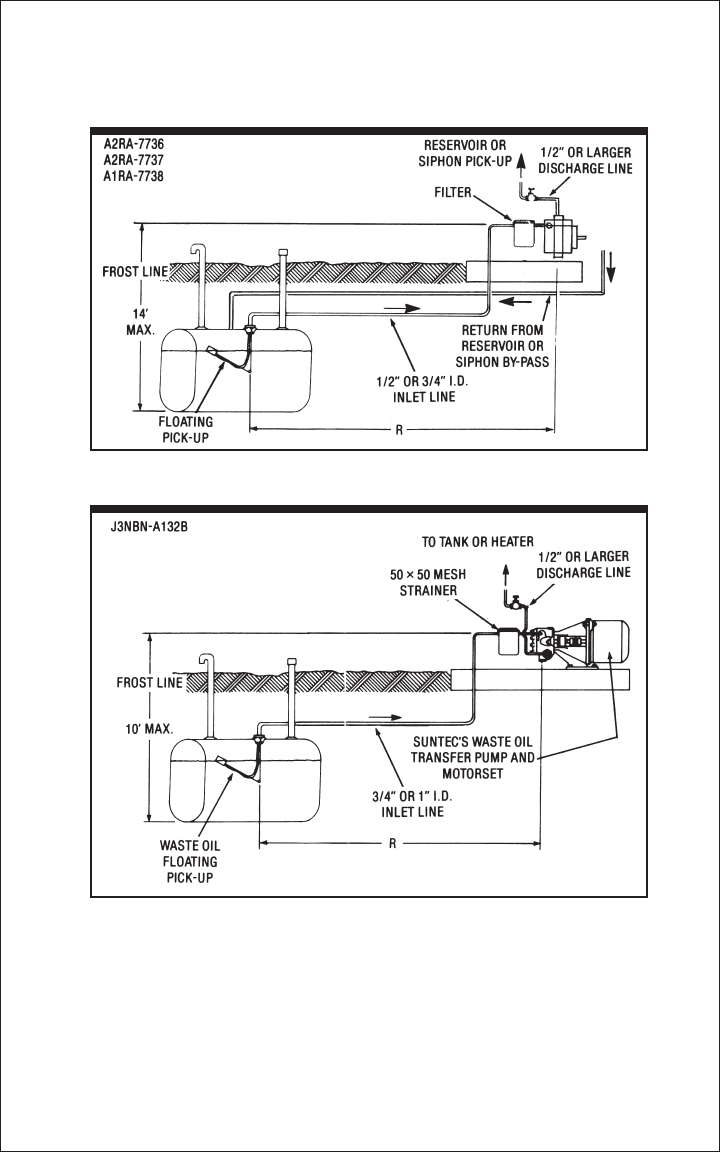 A2RA-7736
A2RA-7737
A1RA-7738

RESERVOIR OR SIPHON PICK-UP

1/2" OR LARGER DISCHARGE LINE

FILTER

FROST LINE

14' MAX.

RETURN FROM RESERVOIR OR SIPHON BY-PASS

1/2" OR 3/4" I.D. INLET LINE

FLOATING PICK-UP

R

J3NBN-A132B

TO TANK OR HEATER

1/2" OR LARGER DISCHARGE LINE

50 × 50 MESH STRAINER

FROST LINE

10' MAX.

SUNTEC'S WASTE OIL TRANSFER PUMP AND MOTORSET

3/4" OR 1" I.D. INLET LINE

WASTE OIL FLOATING PICK-UP

R